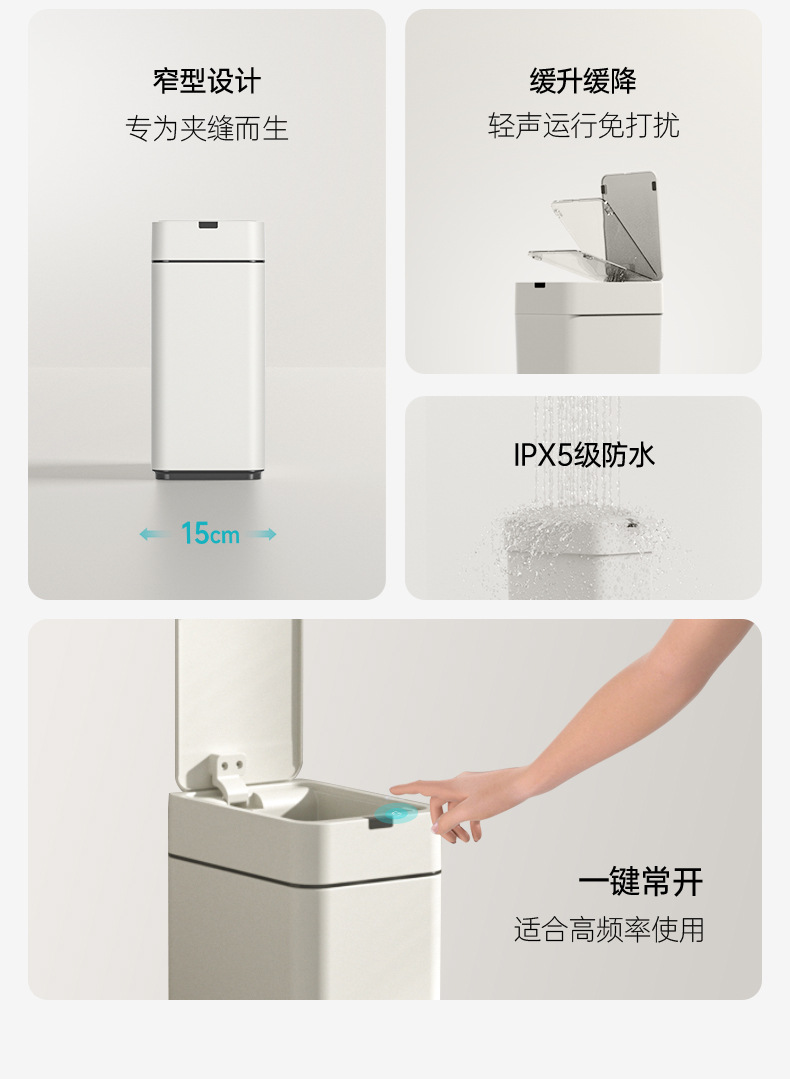 窄型设计
专为夹缝而生

15cm

缓升缓降
轻声运行免打扰

IPX5级防水

一键常开
适合高频率使用