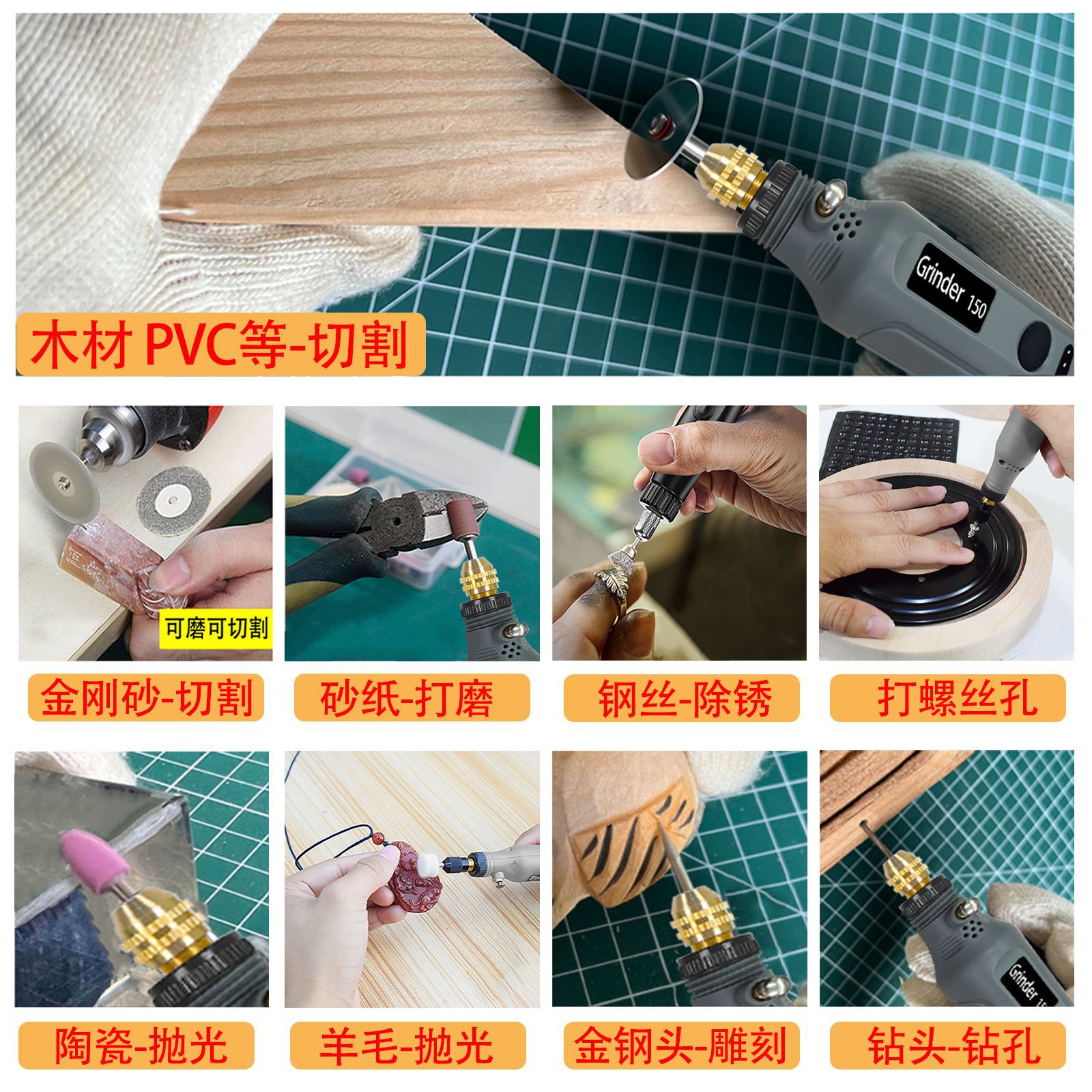 Grinder 150

木材 PVC等-切割

可磨可切割

金刚砂-切割

砂纸-打磨

钢丝-除锈

打螺丝孔

陶瓷-抛光

羊毛-抛光

金钢头-雕刻

Grinder 15

钻头-钻孔