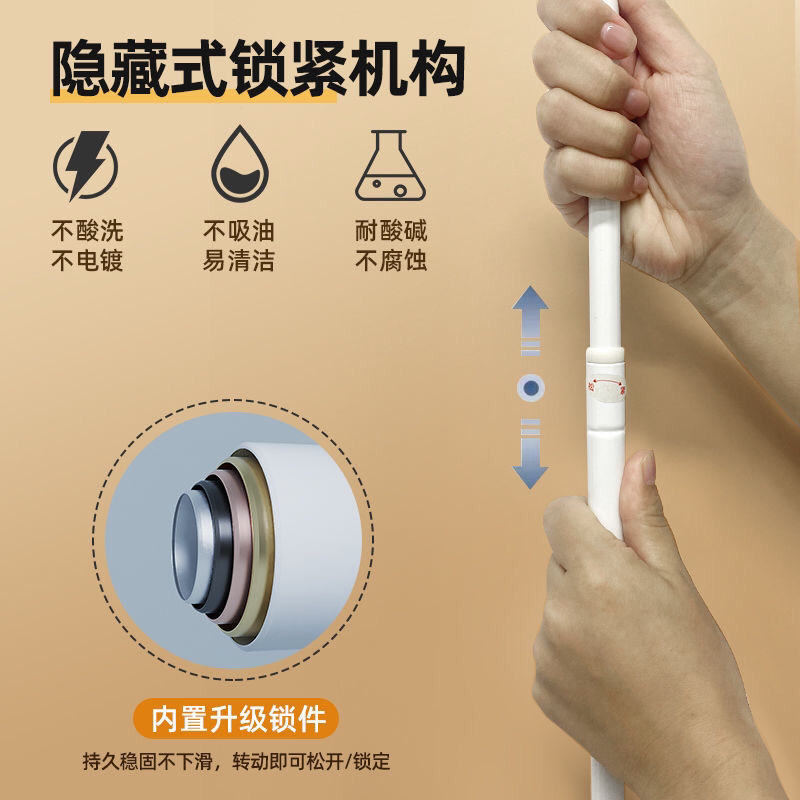 隐藏式锁紧机构

不酸洗
不电镀

不吸油
易清洁

耐酸碱
不腐蚀

内置升级锁件

持久稳固不下滑，转动即可松开/锁定