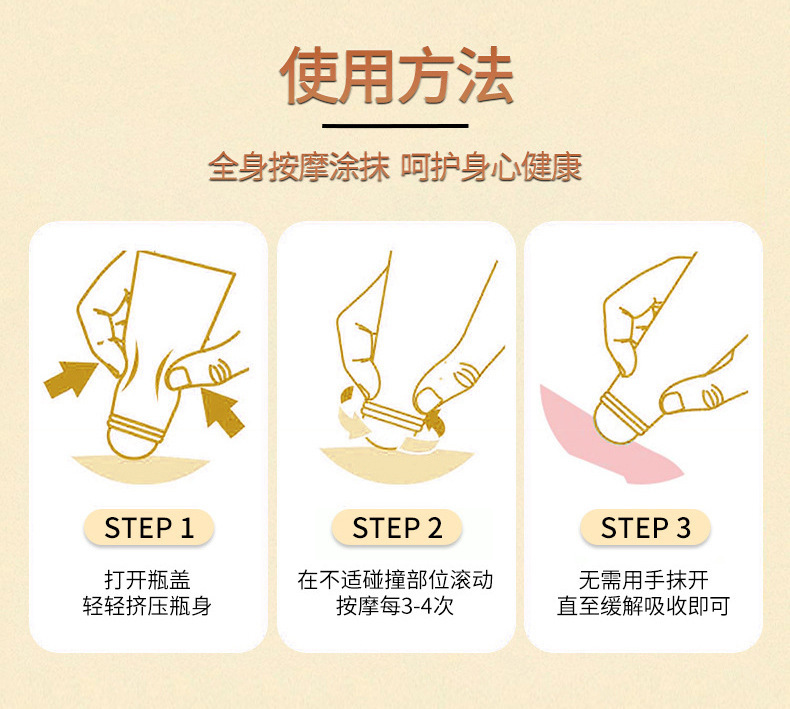 使用方法

全身按摩涂抹 呵护身心健康

STEP 1

打开瓶盖
轻轻挤压瓶身

STEP 2

在不适碰撞部位滚动
按摩每3-4次

STEP 3

无需用手抹开
直至缓解吸收即可