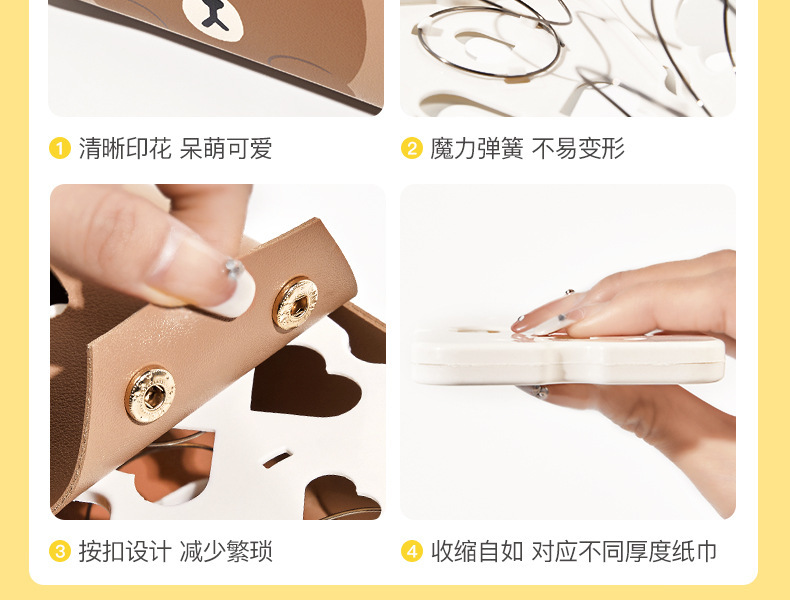 1 清晰印花 呆萌可爱

2 魔力弹簧 不易变形

3 按扣设计 减少繁琐

4 收缩自如 对应不同厚度纸巾