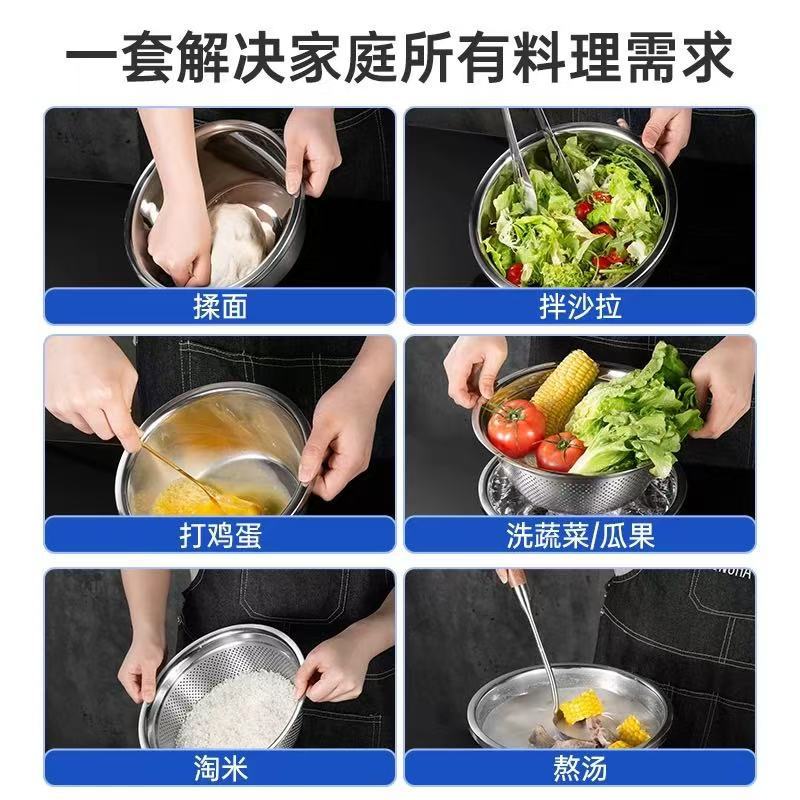 一套解决家庭所有料理需求

揉面

拌沙拉

打鸡蛋

洗蔬菜/瓜果

淘米

熬汤