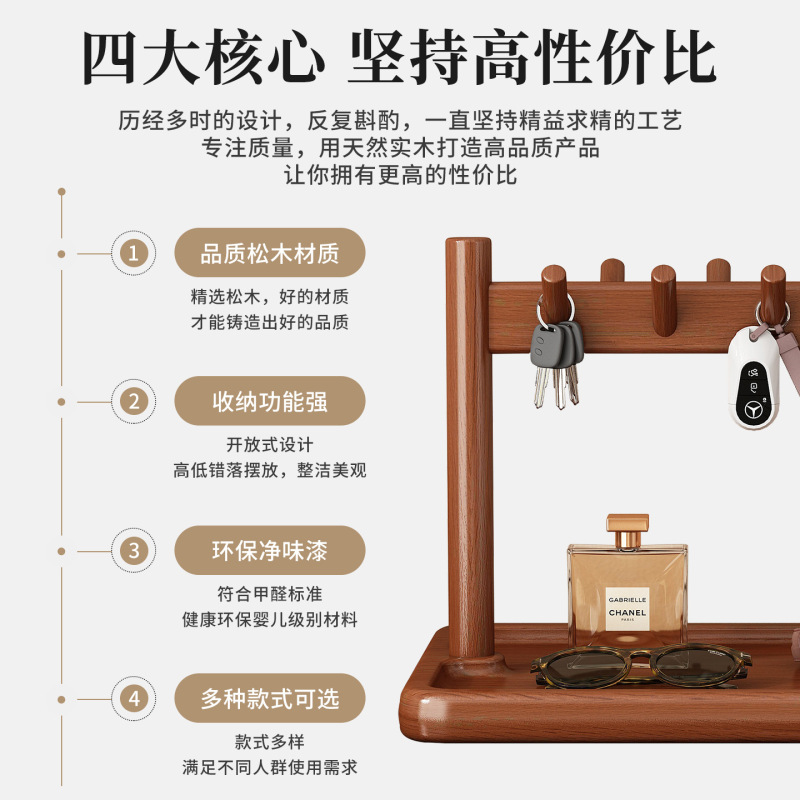 四大核心 坚持高性价比

历经多时的设计，反复斟酌，一直坚持精益求精的工艺
专注质量，用天然实木打造高品质产品
让你拥有更高的性价比

1 品质松木材质
精选松木，好的材质
才能铸造出好的品质

2 收纳功能强
开放式设计
高低错落摆放，整洁美观

3 环保净味漆
符合甲醛标准
健康环保婴儿级别材料

4 多种款式可选
款式多样
满足不同人群使用需求

GABRIELLE
CHANEL
PARIS