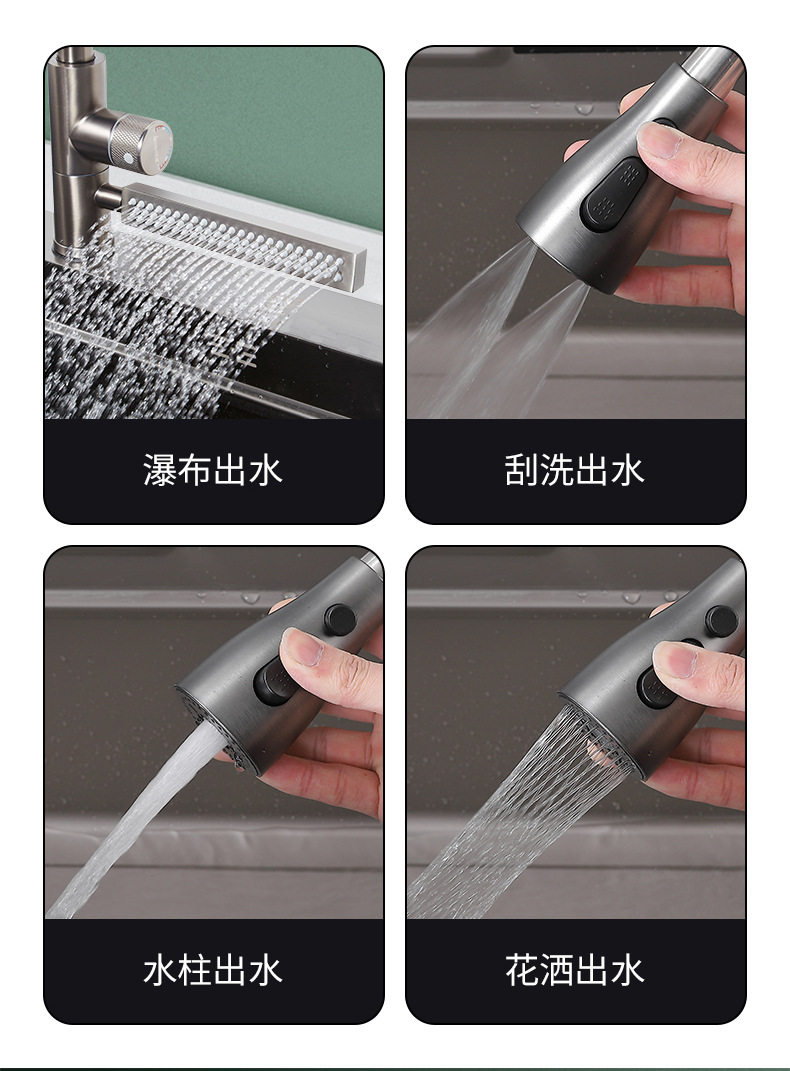 瀑布出水

刮洗出水

水柱出水

花洒出水