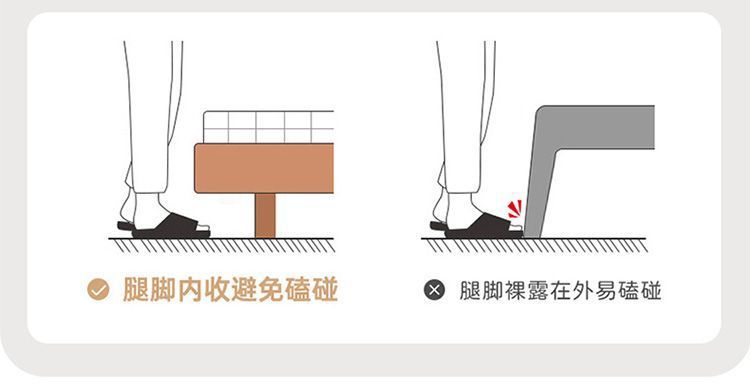 腿脚内收避免磕碰

腿脚裸露在外易磕碰