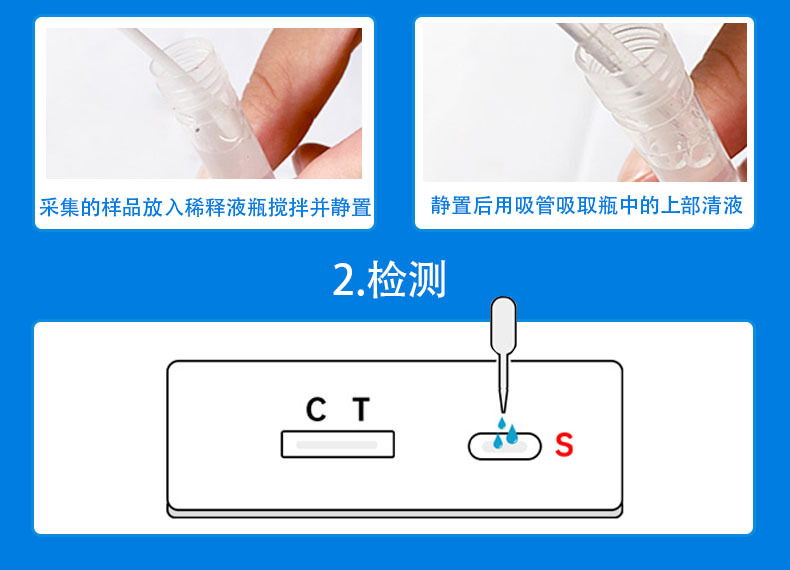 采集的样品放入稀释液瓶搅拌并静置

静置后用吸管吸取瓶中的上部清液

2.检测

C T

S