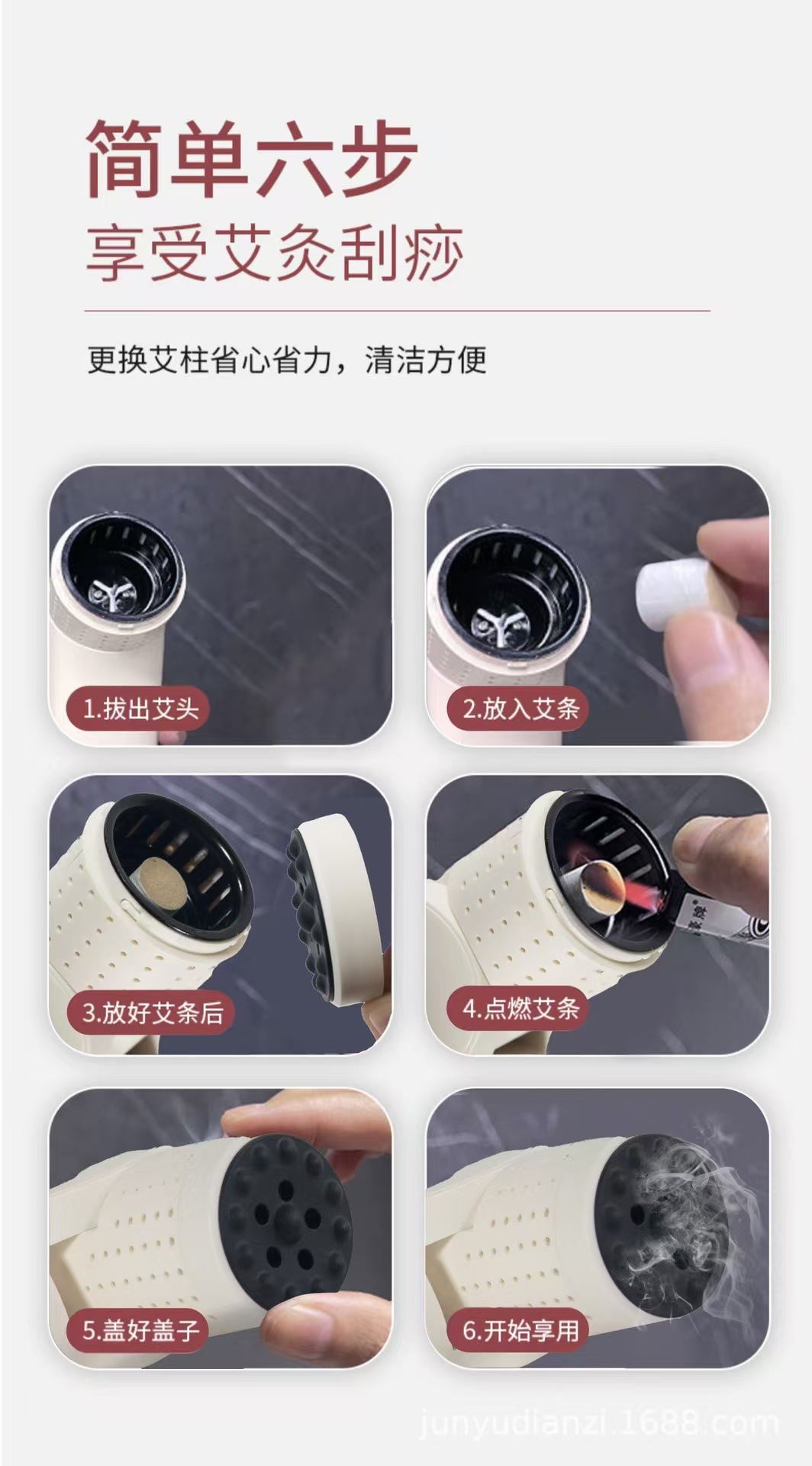 简单六步
享受艾灸刮痧

更换艾柱省心省力，清洁方便

1.拔出艾头

2.放入艾条

3.放好艾条后

4.点燃艾条

5.盖好盖子

6.开始享用

junyudianzi.1688.com