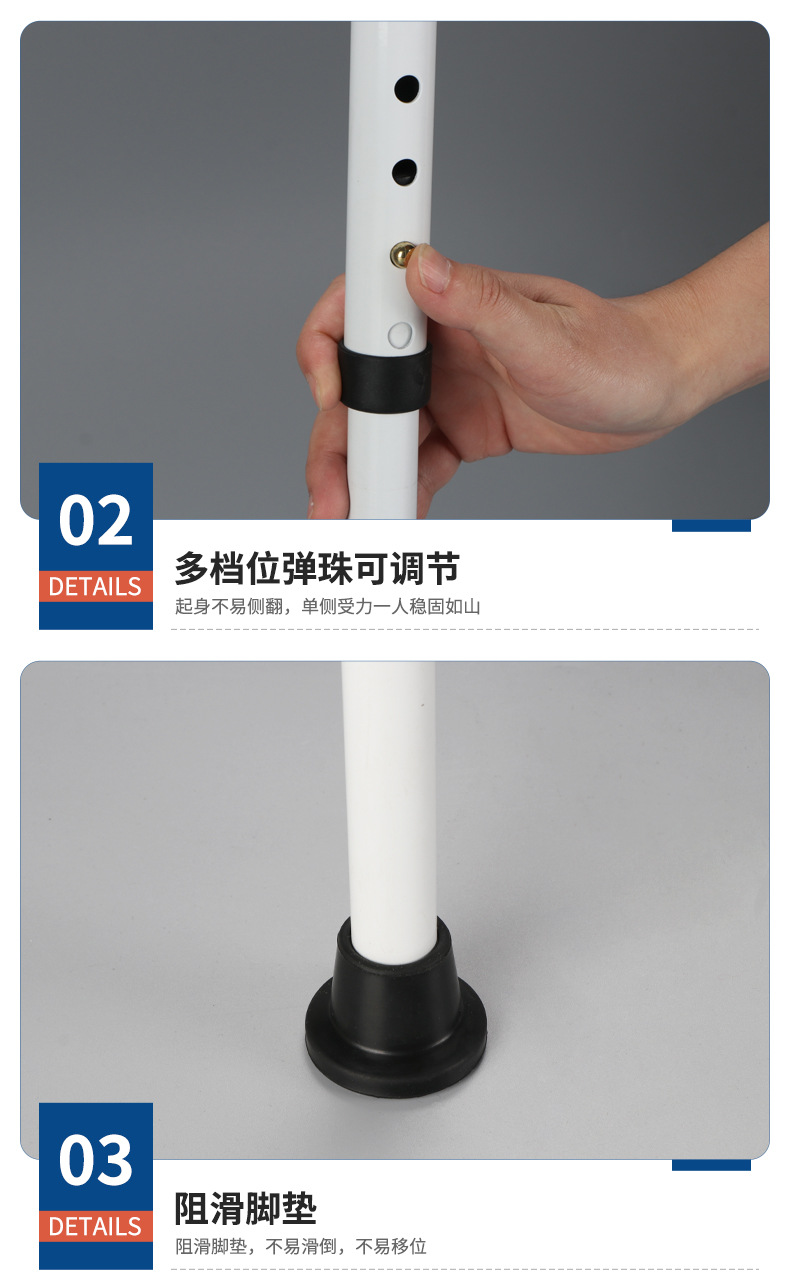 02
DETAILS
多档位弹珠可调节
起身不易侧翻，单侧受力一人稳固如山

03
DETAILS
阻滑脚垫
阻滑脚垫，不易滑倒，不易移位