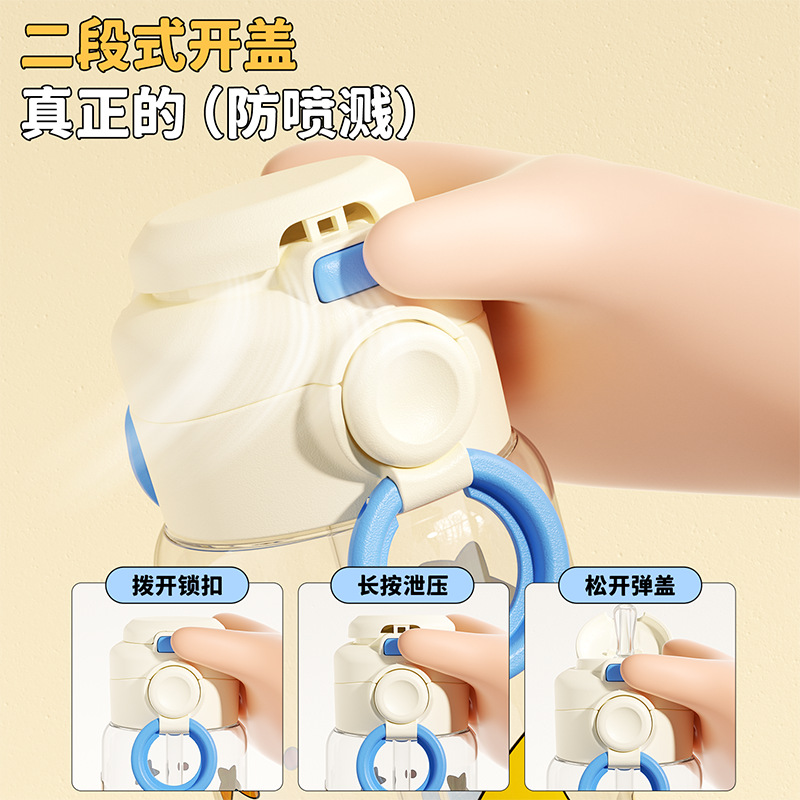 二段式开盖
真正的（防喷溅）

拨开锁扣

长按泄压

松开弹盖