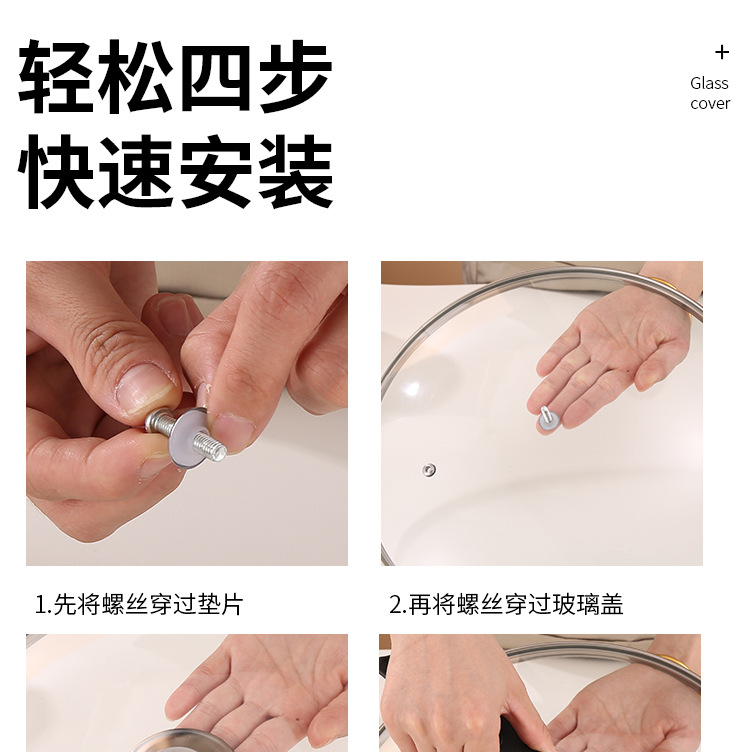 轻松四步
快速安装

+
Glass
cover

1.先将螺丝穿过垫片

2.再将螺丝穿过玻璃盖