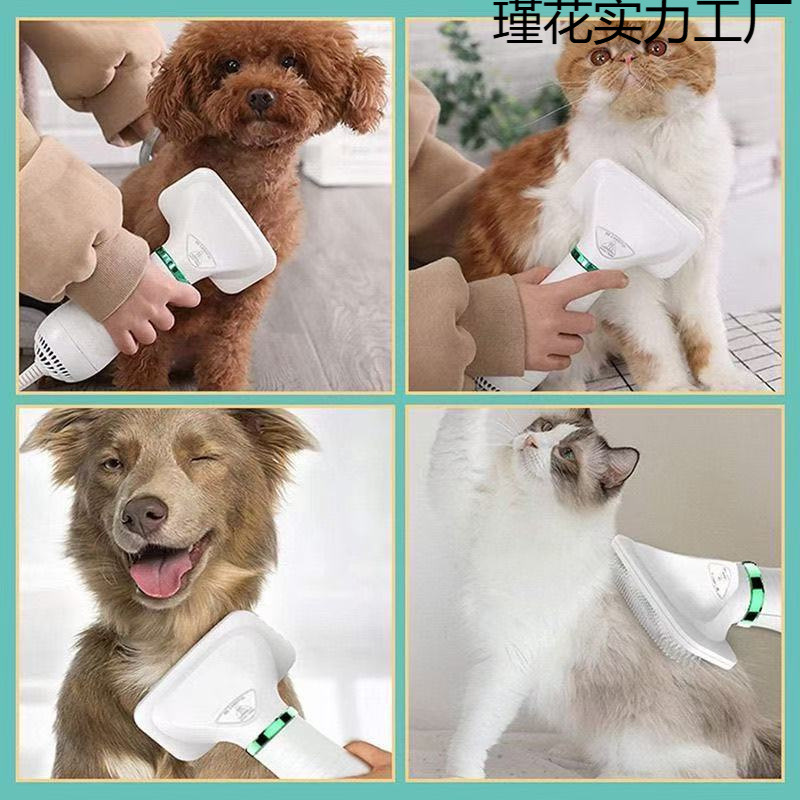 瑾花实力工厂