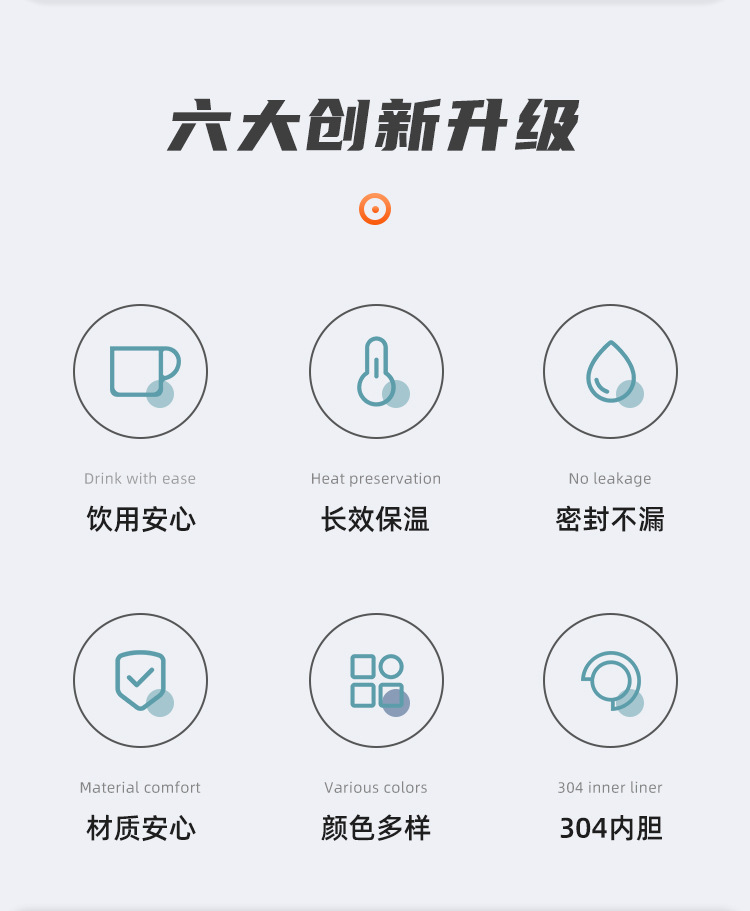 六大创新升级

Drink with ease
饮用安心

Heat preservation
长效保温

No leakage
密封不漏

Material comfort
材质安心

Various colors
颜色多样

304 inner liner
304内胆