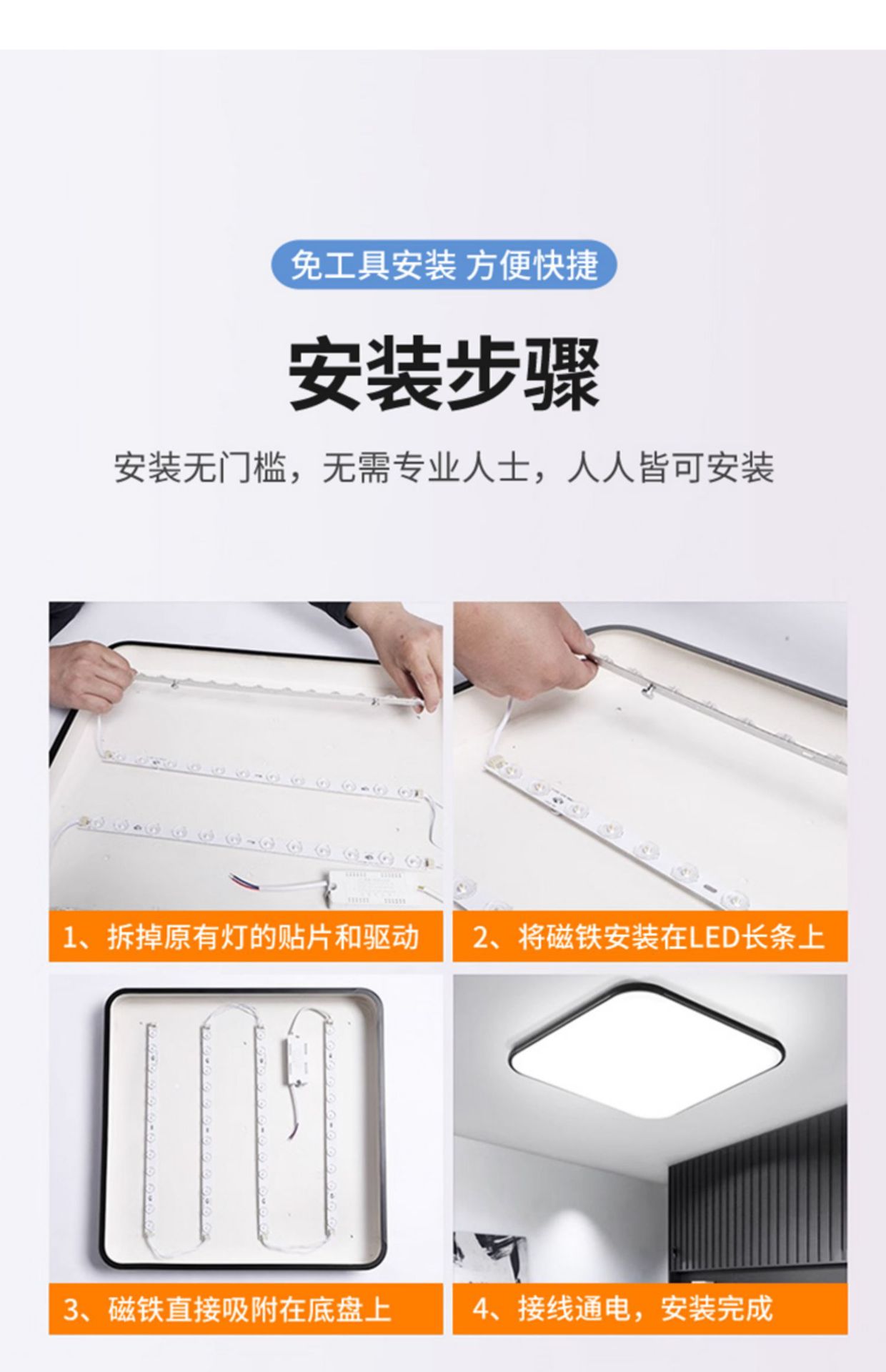 免工具安装 方便快捷

安装步骤

安装无门槛，无需专业人士，人人皆可安装

1、拆掉原有灯的贴片和驱动

2、将磁铁安装在LED长条上

3、磁铁直接吸附在底盘上

4、接线通电，安装完成