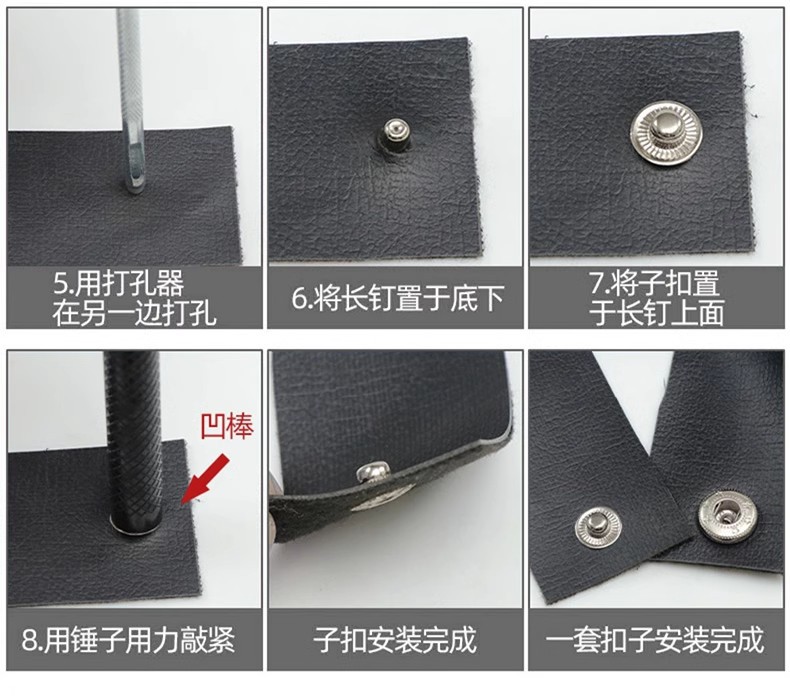 5.用打孔器
在另一边打孔

6.将长钉置于底下

7.将子扣置
于长钉上面

凹棒

8.用锤子用力敲紧

子扣安装完成

一套扣子安装完成