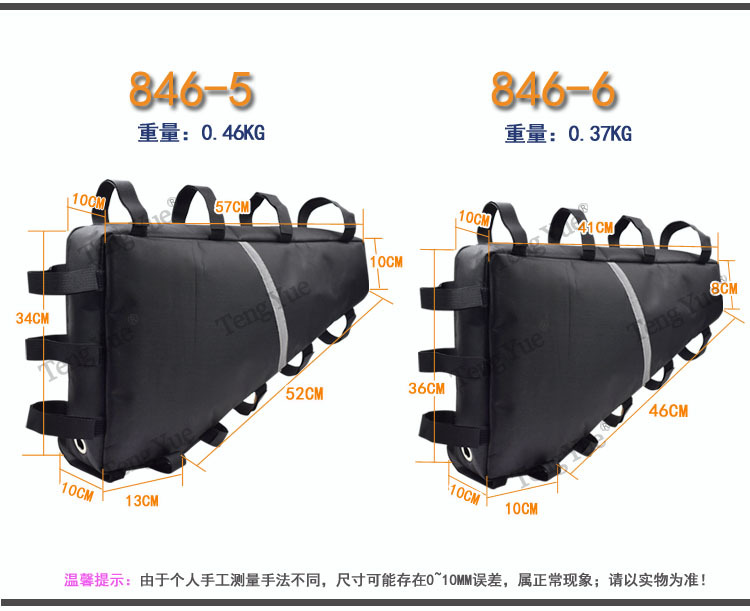 846-5

重量：0.46KG

10CM
57CM
10CM
34CM
52CM
10CM
13CM

Teng Yue®

846-6

重量：0.37KG

10CM
41CM
8CM
36CM
46CM
10CM
10CM

Teng Yue®

温馨提示：由于个人手工测量手法不同，尺寸可能存在0~10MM误差，属正常现象；请以实物为准！