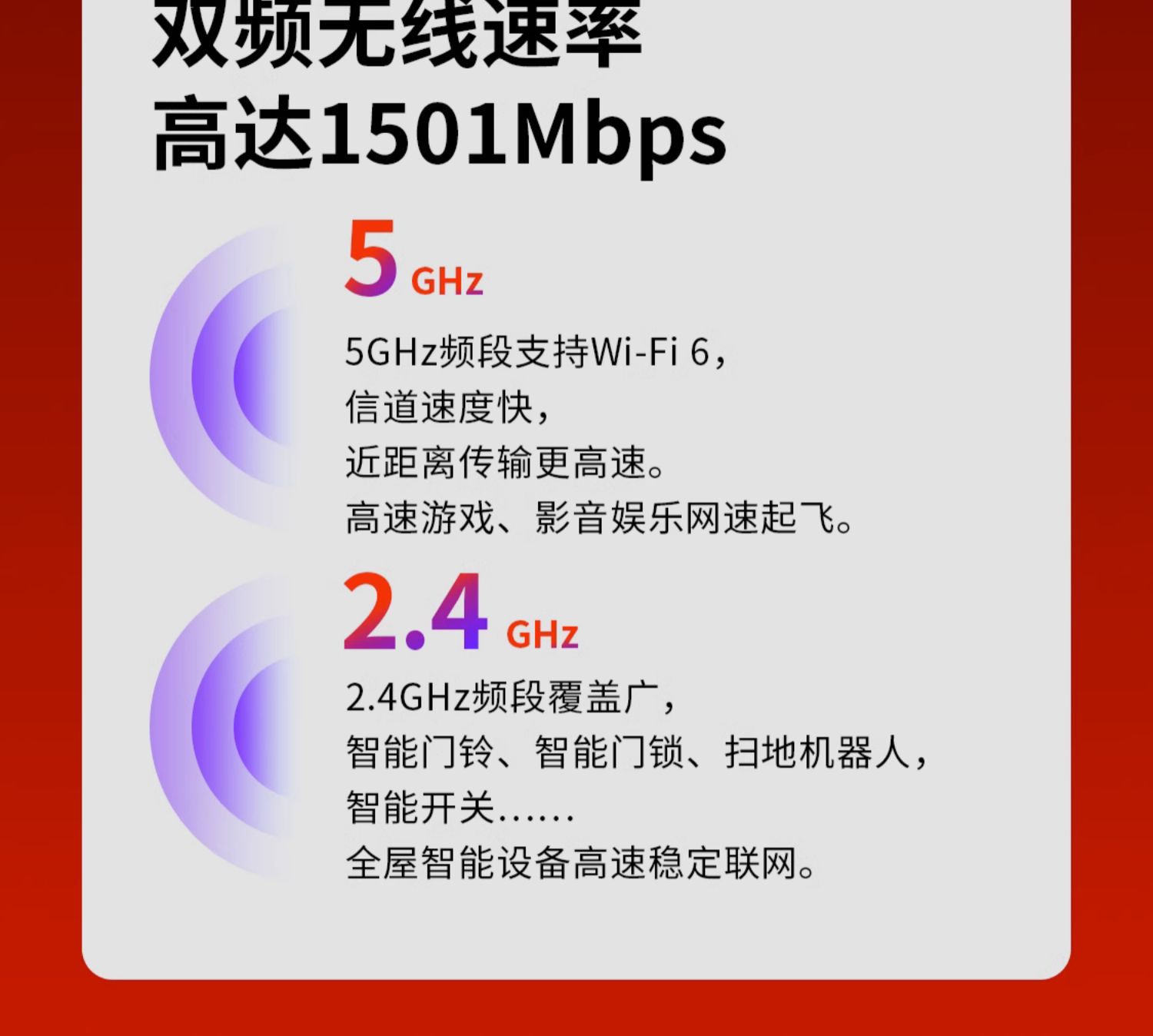 双频无线速率
高达1501Mbps

5 GHz

5GHz频段支持Wi-Fi 6，
信道速度快，
近距离传输更高速。
高速游戏、影音娱乐网速起飞。

2.4 GHz

2.4GHz频段覆盖广，
智能门铃、智能门锁、扫地机器人，
智能开关……
全屋智能设备高速稳定联网。