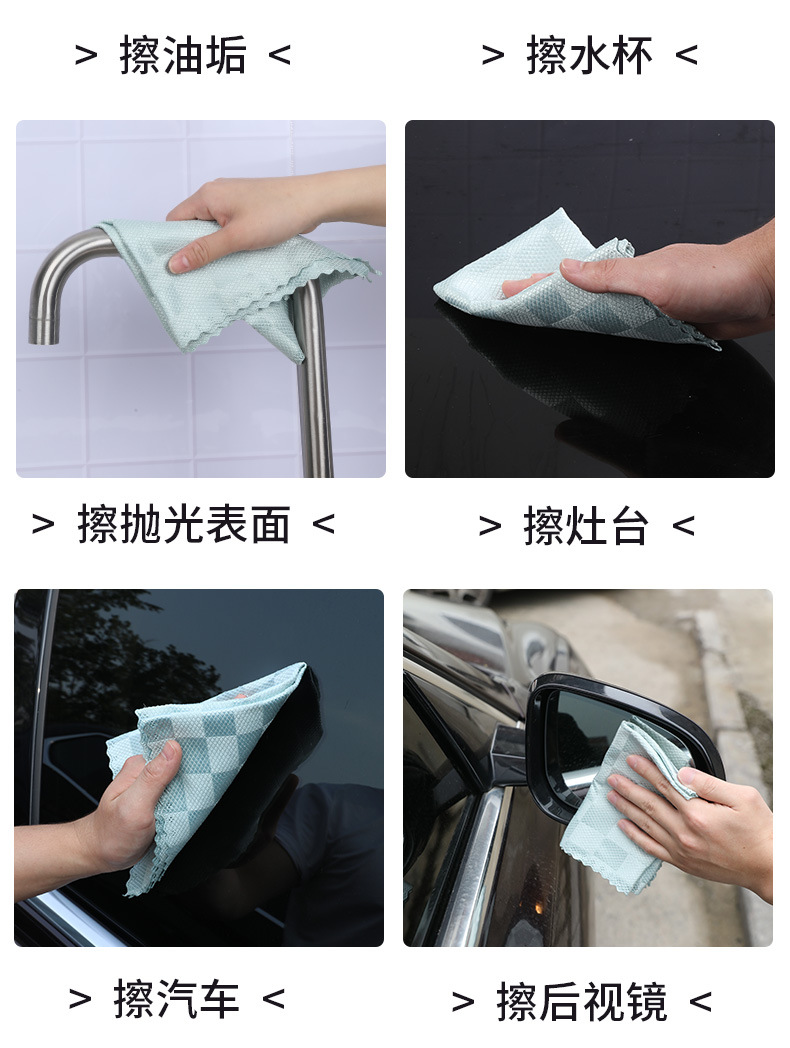 > 擦油垢 <

> 擦水杯 <

> 擦抛光表面 <

> 擦灶台 <

> 擦汽车 <

> 擦后视镜 <