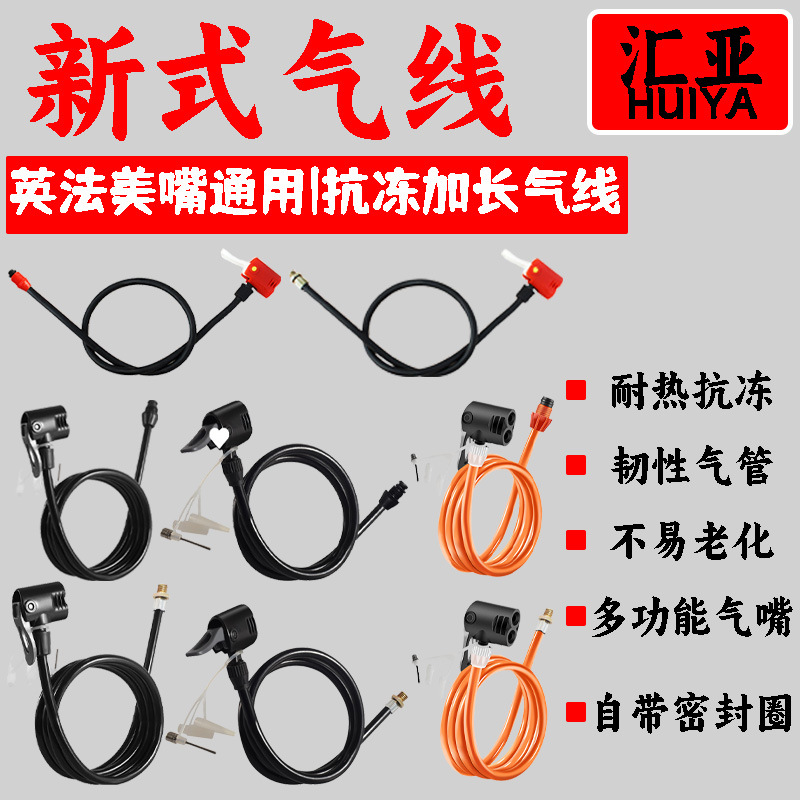 新式气线

汇亚
HUIYA

英法美嘴通用|抗冻加长气线

耐热抗冻
韧性气管
不易老化
多功能气嘴
自带密封圈