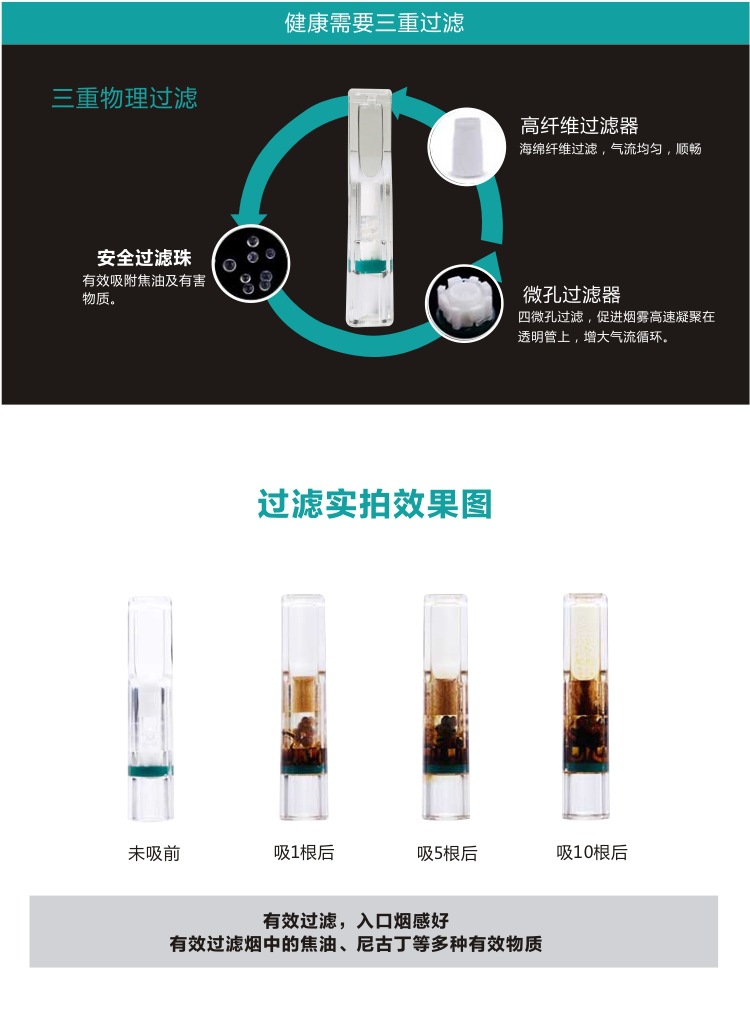 健康需要三重过滤

三重物理过滤

高纤维过滤器
海绵纤维过滤，气流均匀，顺畅

安全过滤珠
有效吸附焦油及有害物质。

微孔过滤器
四微孔过滤，促进烟雾高速凝聚在透明管上，增大气流循环。

过滤实拍效果图

未吸前

吸1根后

吸5根后

吸10根后

有效过滤，入口烟感好
有效过滤烟中的焦油、尼古丁等多种有效物质