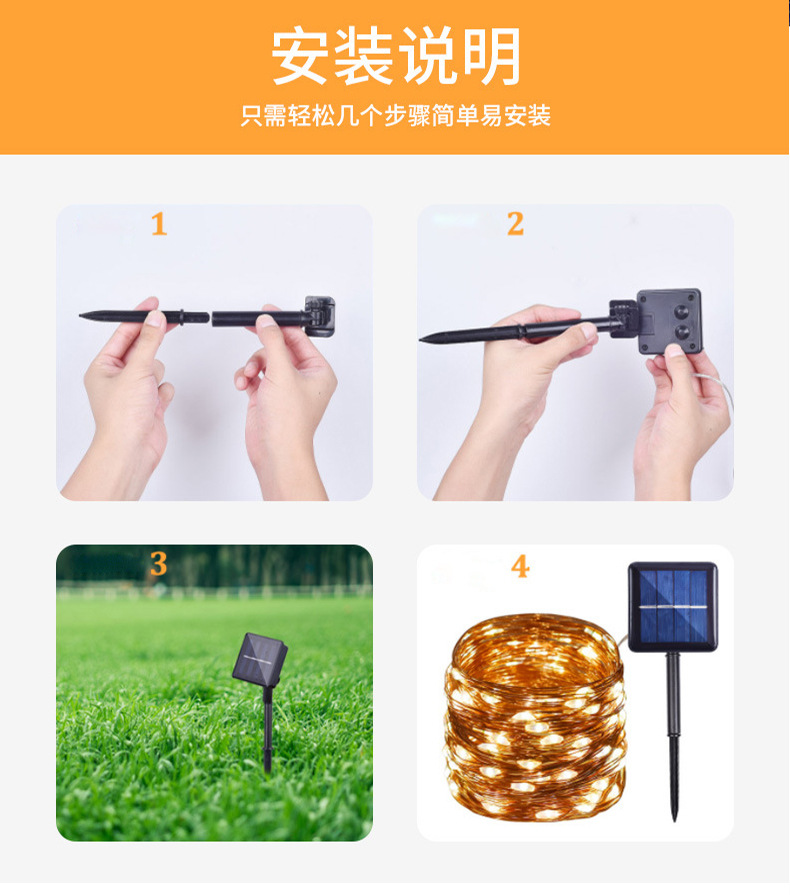 安装说明

只需轻松几个步骤简单易安装

1

2

3

4