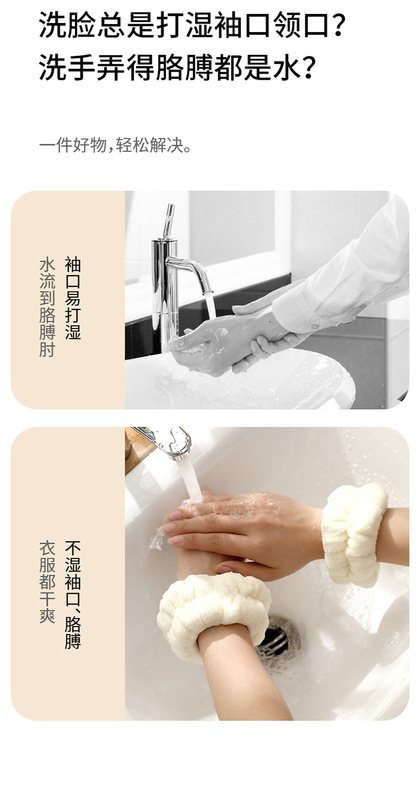 洗脸总是打湿袖口领口?
洗手弄得胳膊都是水?

一件好物,轻松解决。

袖口易打湿
水流到胳膊肘

不湿袖口、胳膊
衣服都干爽