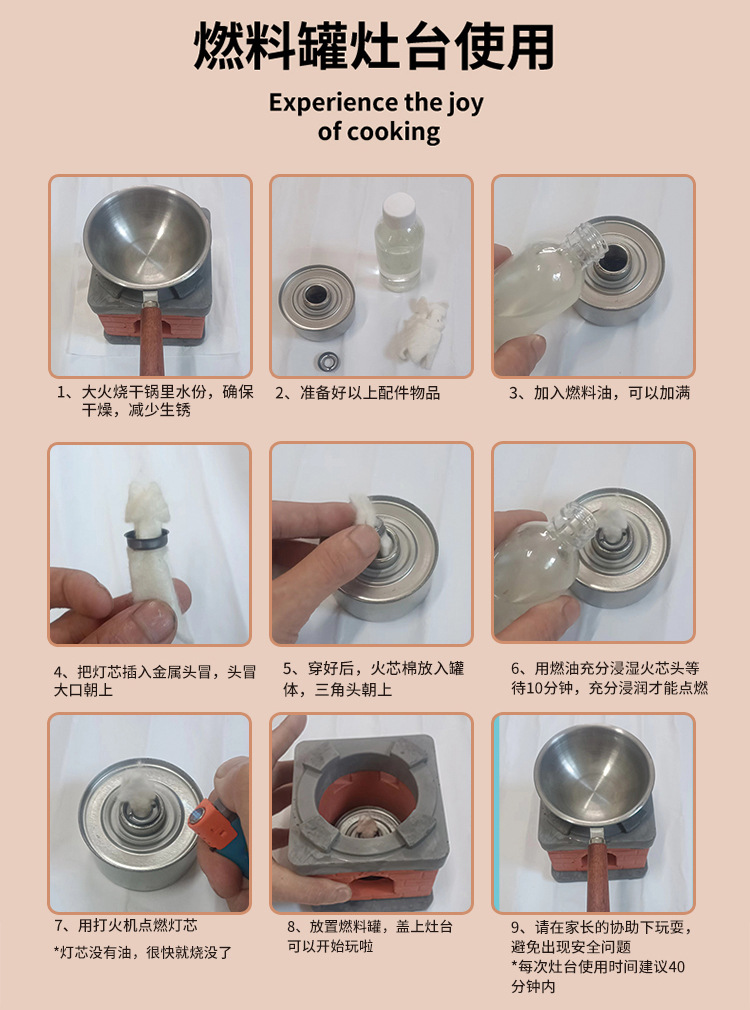 燃料罐灶台使用

Experience the joy of cooking

1、大火烧干锅里水份，确保干燥，减少生锈

2、准备好以上配件物品

3、加入燃料油，可以加满

4、把灯芯插入金属头冒，头冒大口朝上

5、穿好后，火芯棉放入罐体，三角头朝上

6、用燃油充分浸湿火芯头等待10分钟，充分浸润才能点燃

7、用打火机点燃灯芯

*灯芯没有油，很快就烧没了

8、放置燃料罐，盖上灶台可以开始玩啦

9、请在家长的协助下玩耍，避免出现安全问题

*每次灶台使用时间建议40分钟内