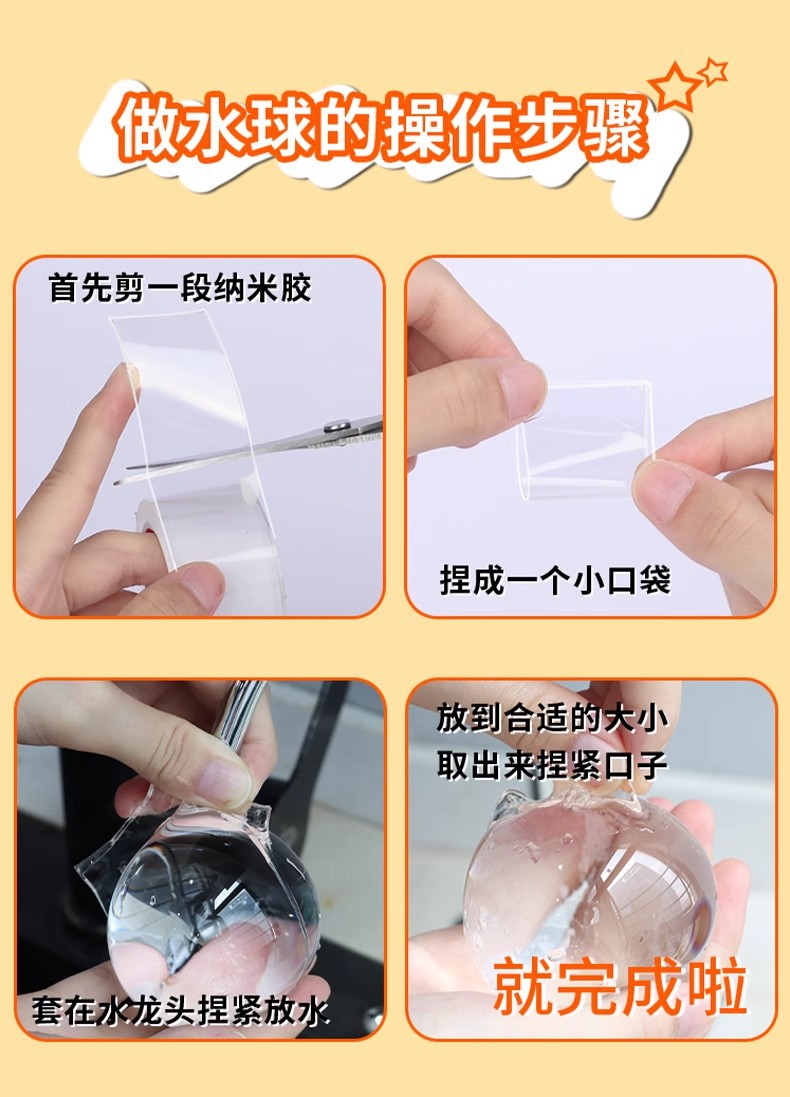 做水球的操作步骤

首先剪一段纳米胶

捏成一个小口袋

套在水龙头捏紧放水

放到合适的大小
取出来捏紧口子

就完成啦