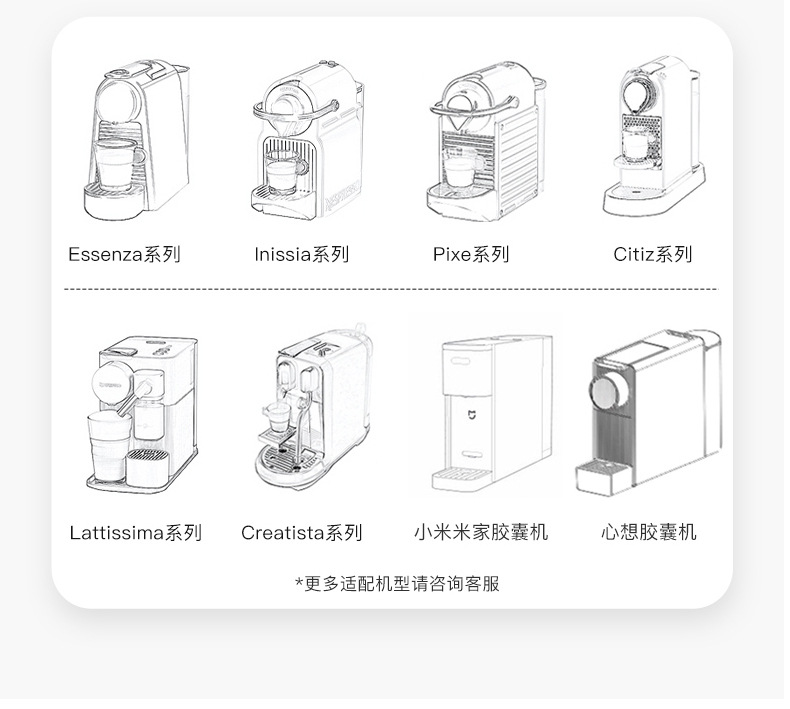 Essenza系列

Inissia系列

Pixe系列

Citiz系列

Lattissima系列

Creatista系列

小米米家胶囊机

心想胶囊机

*更多适配机型请咨询客服