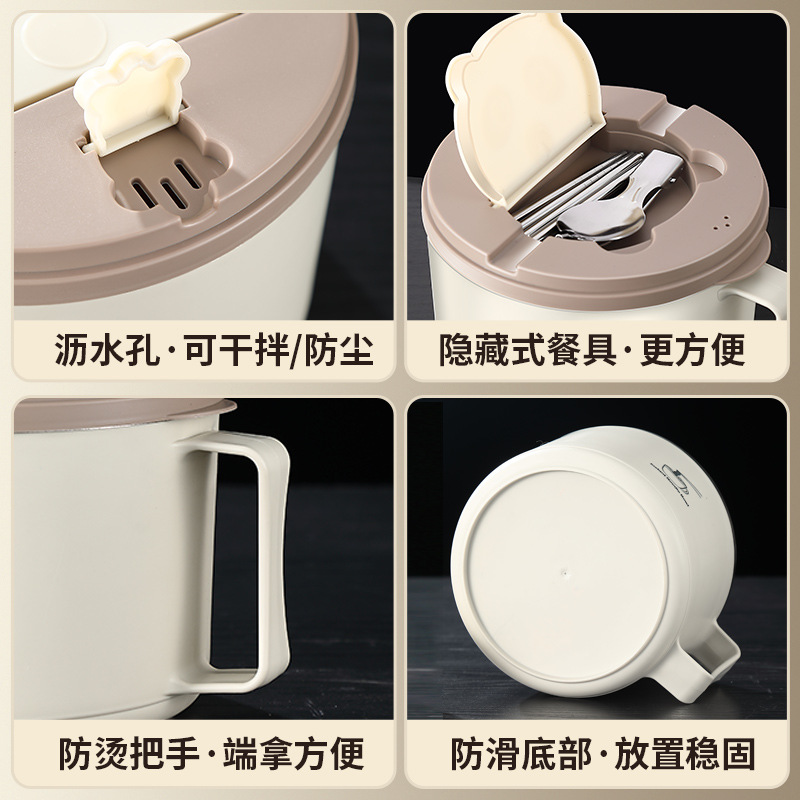 沥水孔·可干拌/防尘

隐藏式餐具·更方便

防烫把手·端拿方便

防滑底部·放置稳固