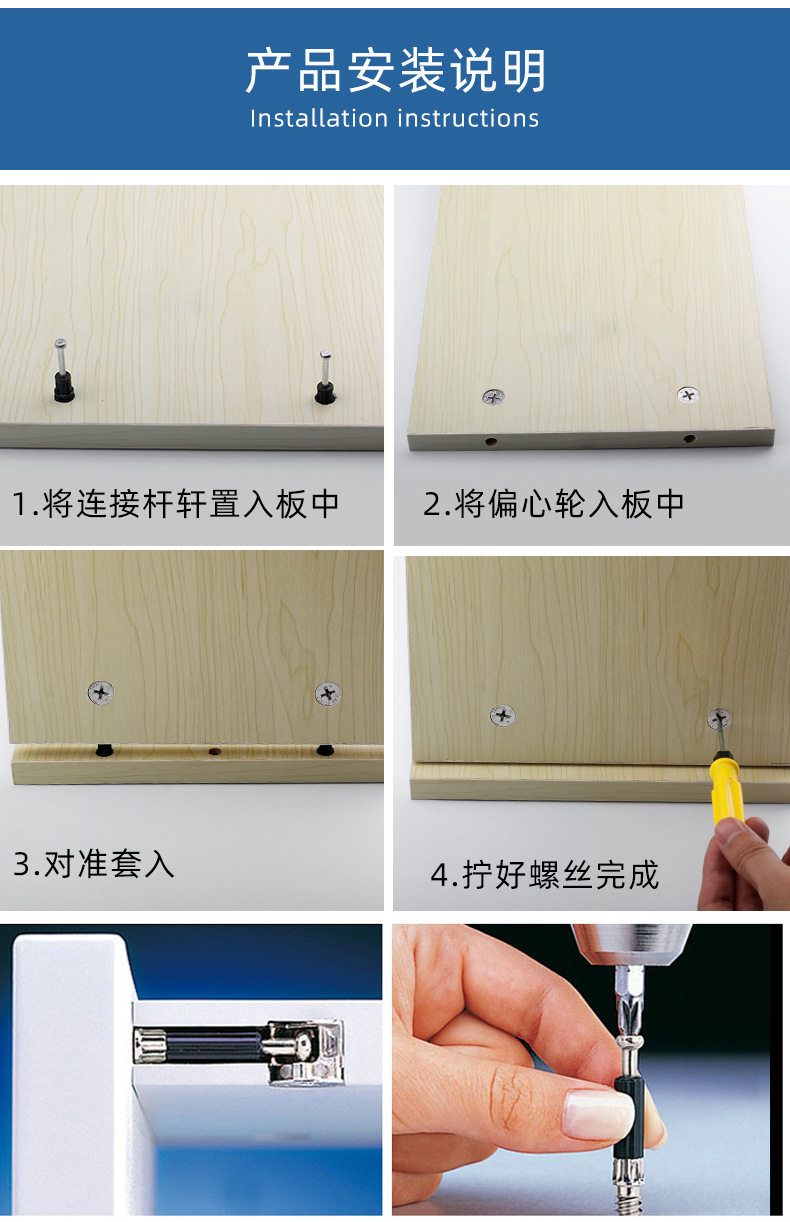 产品安装说明
Installation instructions

1.将连接杆轩置入板中

2.将偏心轮入板中

3.对准套入

4.拧好螺丝完成