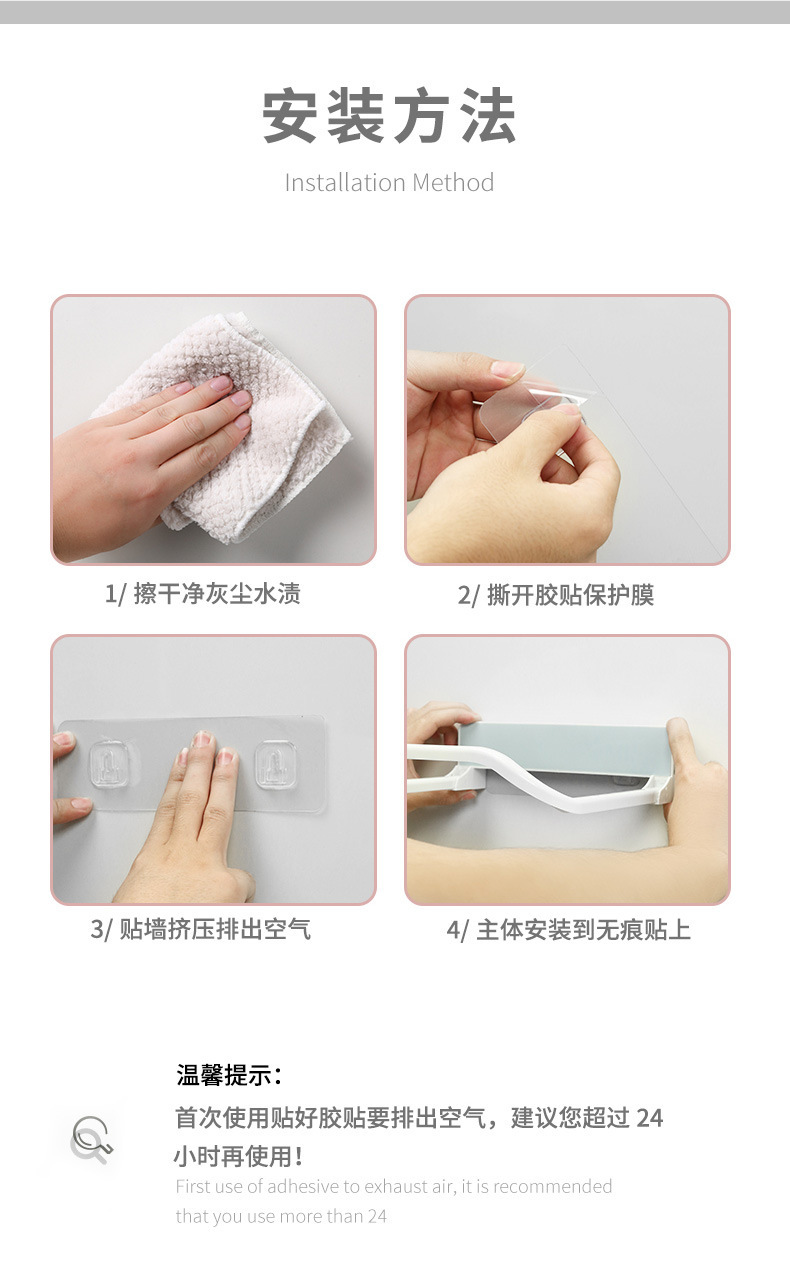 安装方法
Installation Method

1/ 擦干净灰尘水渍

2/ 撕开胶贴保护膜

3/ 贴墙挤压排出空气

4/ 主体安装到无痕贴上

温馨提示：
首次使用贴好胶贴要排出空气，建议您超过 24 小时再使用！
First use of adhesive to exhaust air, it is recommended that you use more than 24