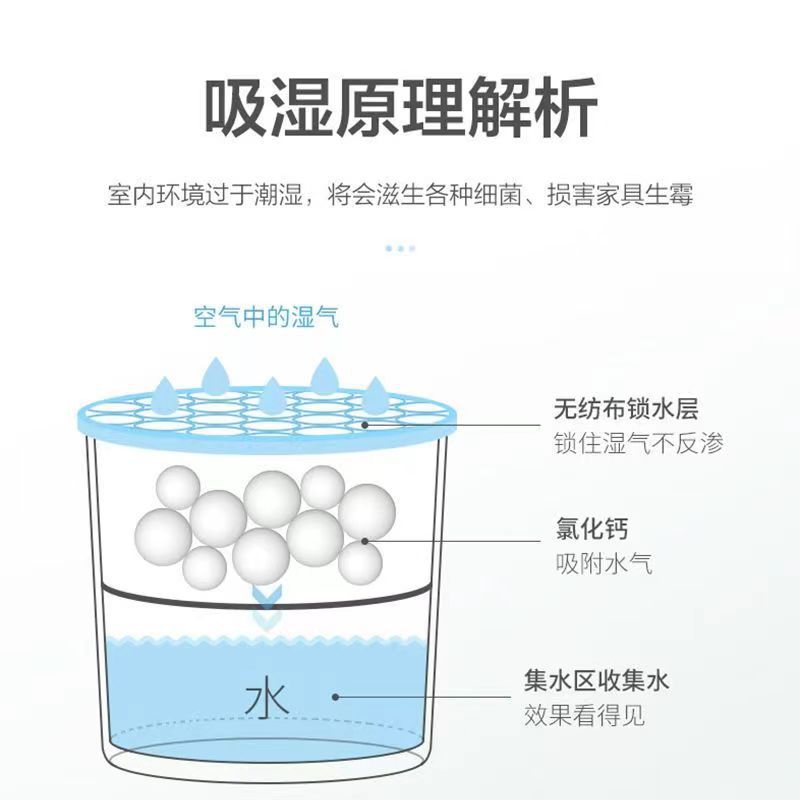 吸湿原理解析

室内环境过于潮湿，将会滋生各种细菌、损害家具生霉

空气中的湿气

无纺布锁水层
锁住湿气不反渗

氯化钙
吸附水气

水

集水区收集水
效果看得见