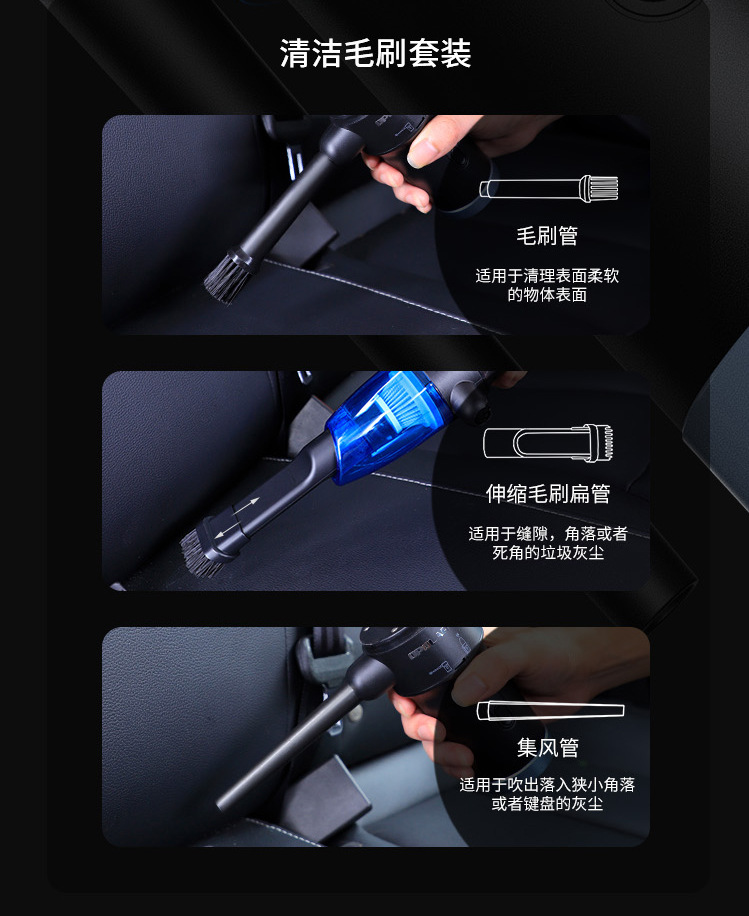 清洁毛刷套装

毛刷管

适用于清理表面柔软的物体表面

伸缩毛刷扁管

适用于缝隙，角落或者死角的垃圾灰尘

集风管

适用于吹出落入狭小角落或者键盘的灰尘