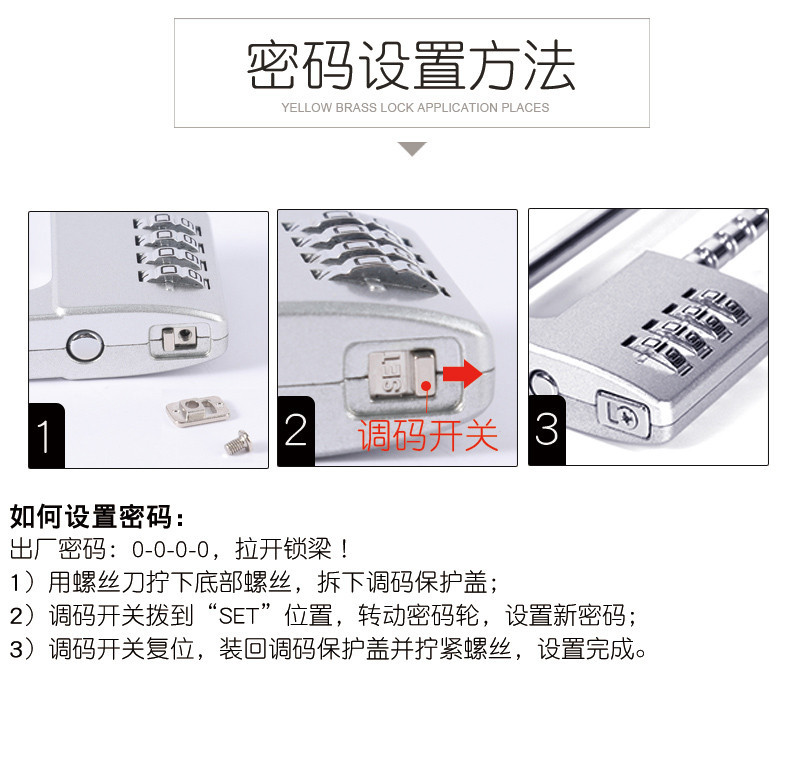 密码设置方法

YELLOW BRASS LOCK APPLICATION PLACES

1

2

SET

调码开关

3

如何设置密码：

出厂密码：0-0-0-0，拉开锁梁！

1）用螺丝刀拧下底部螺丝，拆下调码保护盖；

2）调码开关拨到“SET”位置，转动密码轮，设置新密码；

3）调码开关复位，装回调码保护盖并拧紧螺丝，设置完成。