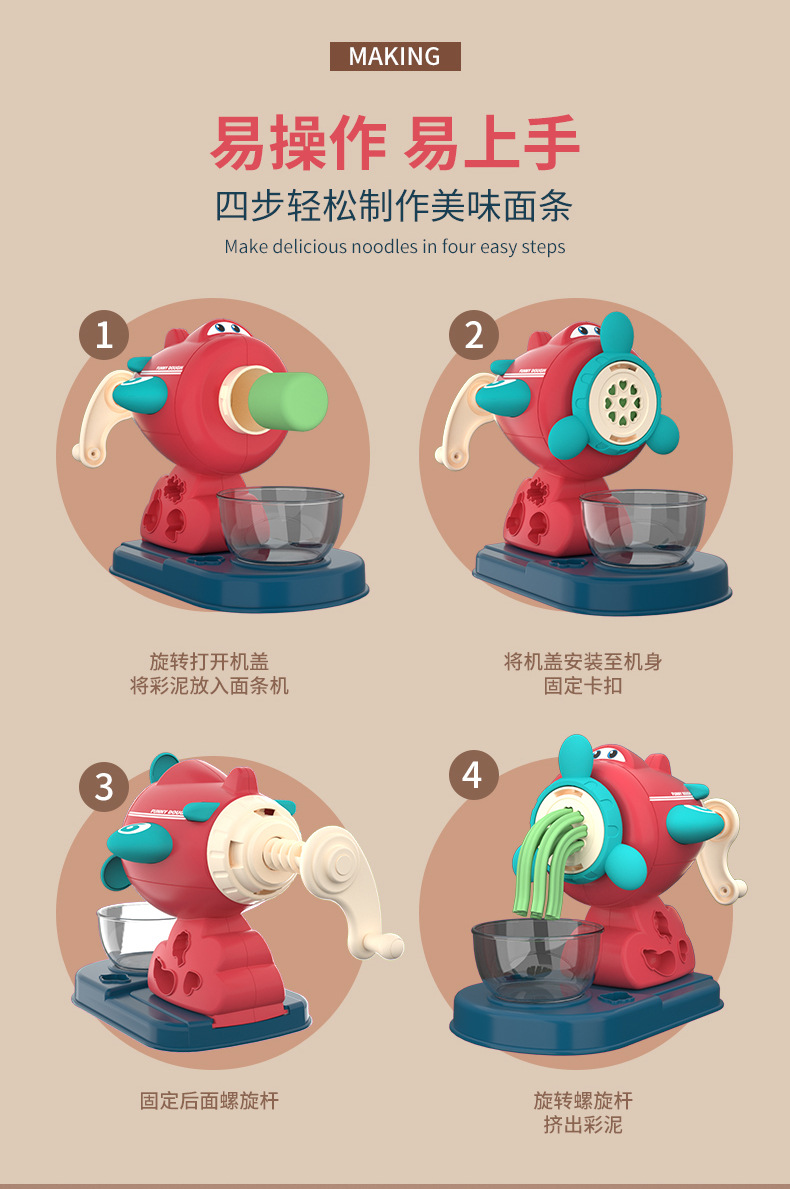 MAKING

易操作 易上手

四步轻松制作美味面条

Make delicious noodles in four easy steps

1

FUNNY DOUGH

旋转打开机盖
将彩泥放入面条机

2

FUNNY DOUGH

将机盖安装至机身
固定卡扣

3

FUNNY DOUGH

固定后面螺旋杆

4

FUNNY DOUGH

旋转螺旋杆
挤出彩泥