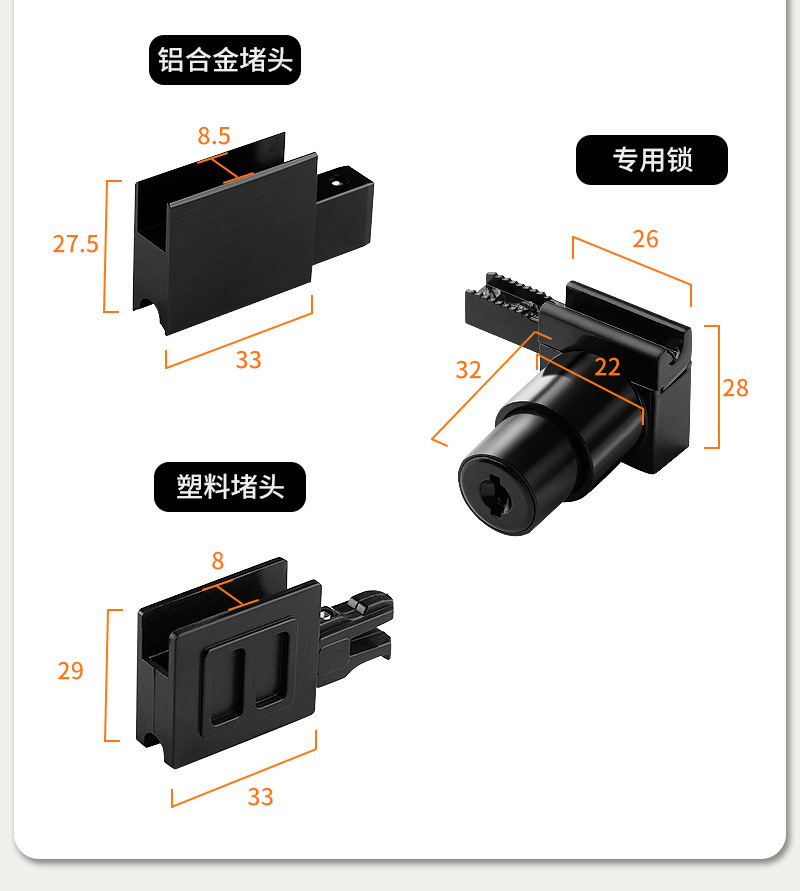 铝合金堵头

8.5

27.5

33

专用锁

26

32

22

28

塑料堵头

8

29

33