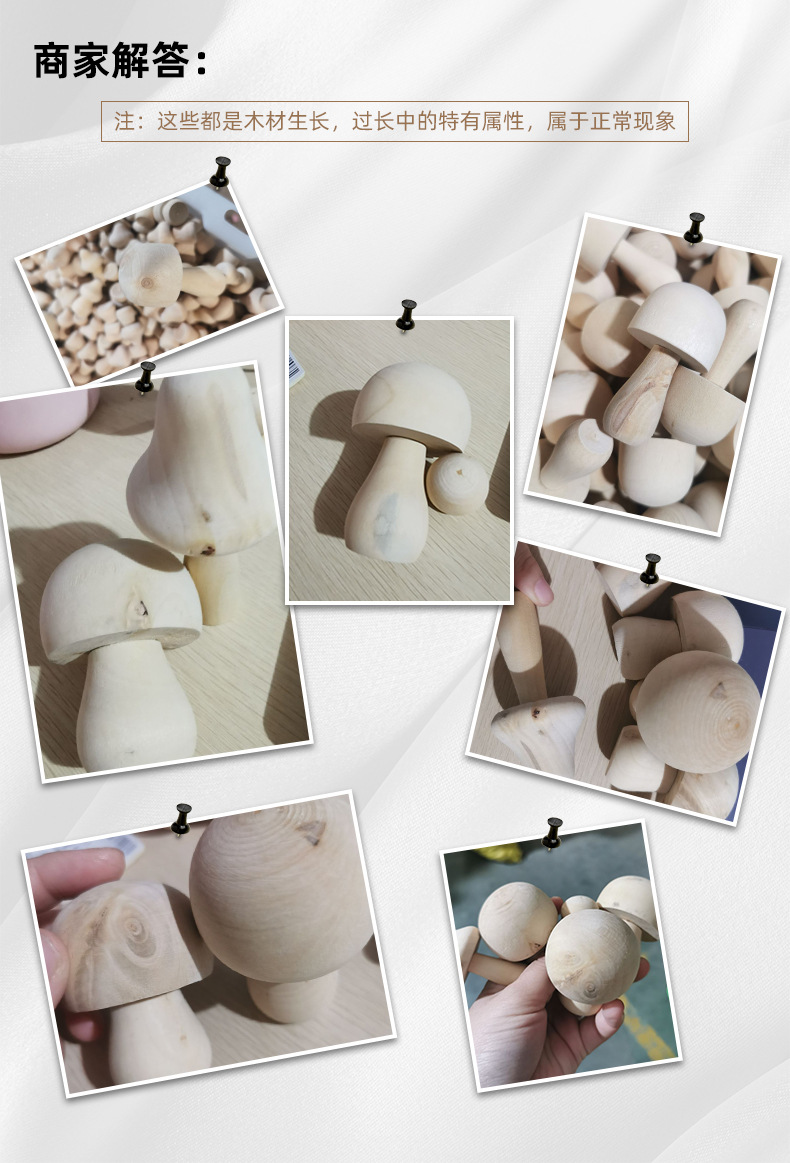 商家解答：

注：这些都是木材生长，过长中的特有属性，属于正常现象