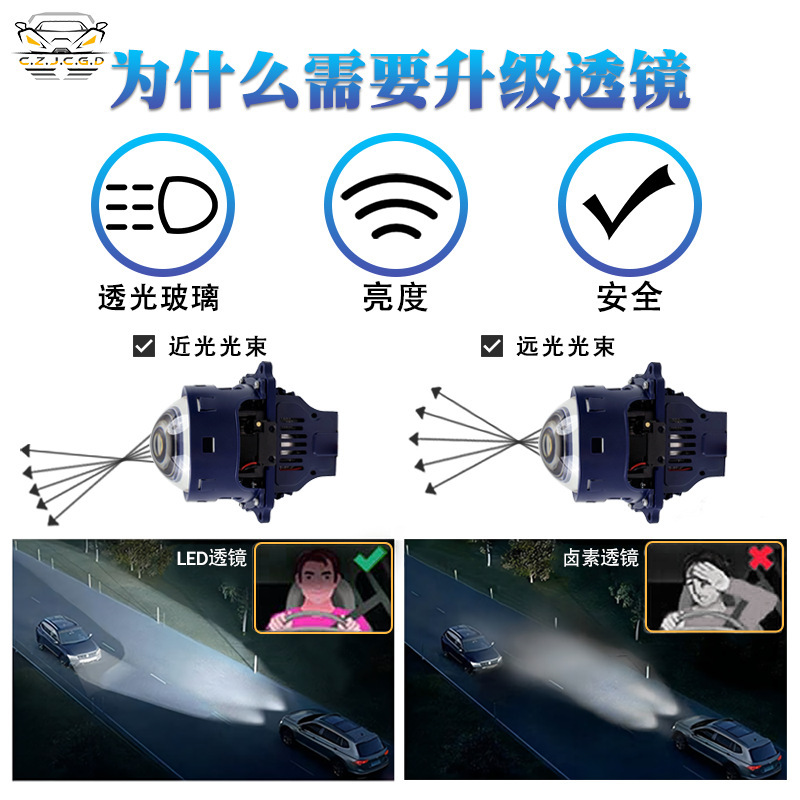 C.Z.J.C.G.D

为什么需要升级透镜

透光玻璃

亮度

安全

近光光束

远光光束

LED透镜

卤素透镜