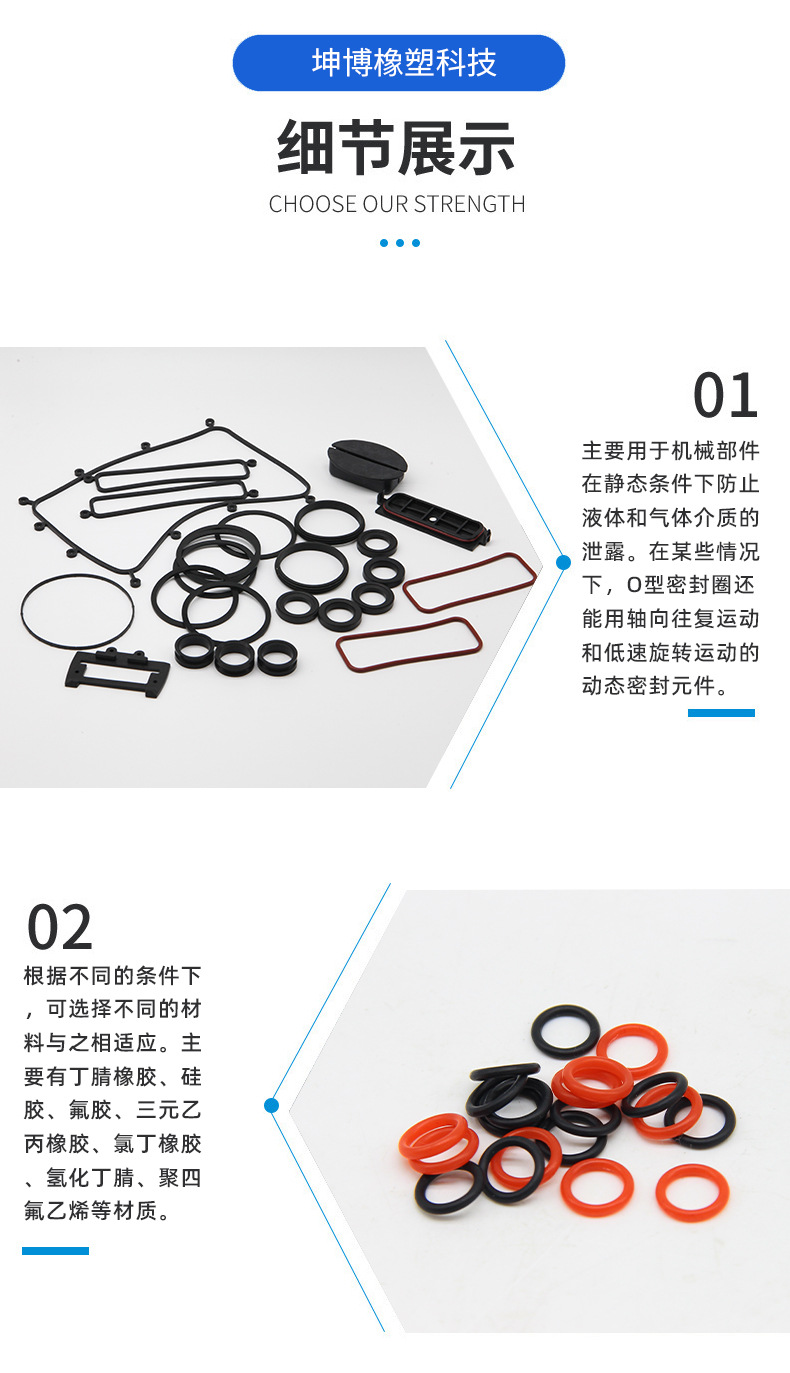 坤博橡塑科技

细节展示

CHOOSE OUR STRENGTH

01

主要用于机械部件在静态条件下防止液体和气体介质的泄露。在某些情况下，O型密封圈还能用轴向往复运动和低速旋转运动的动态密封元件。

02

根据不同的条件下，可选择不同的材料与之相适应。主要有丁腈橡胶、硅胶、氟胶、三元乙丙橡胶、氯丁橡胶、氢化丁腈、聚四氟乙烯等材质。