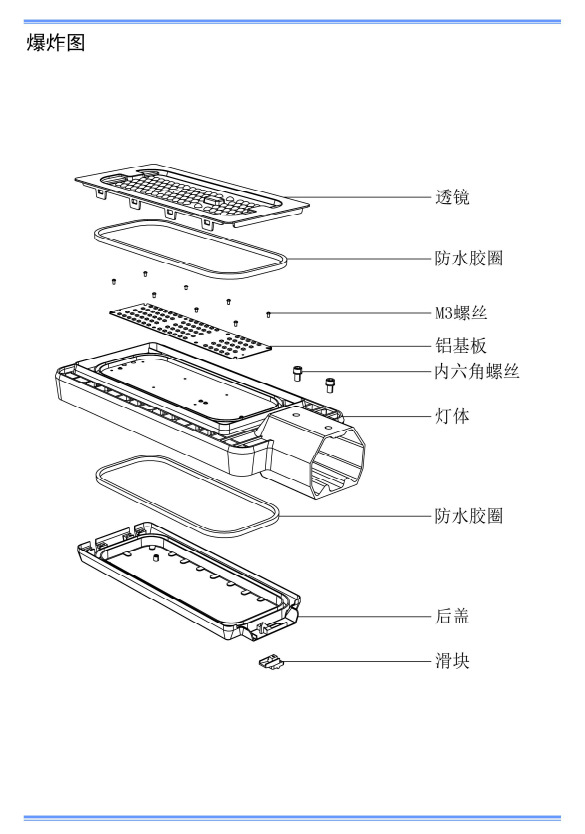 爆炸图

透镜

防水胶圈

M3螺丝

铝基板

内六角螺丝

灯体

防水胶圈

后盖

滑块