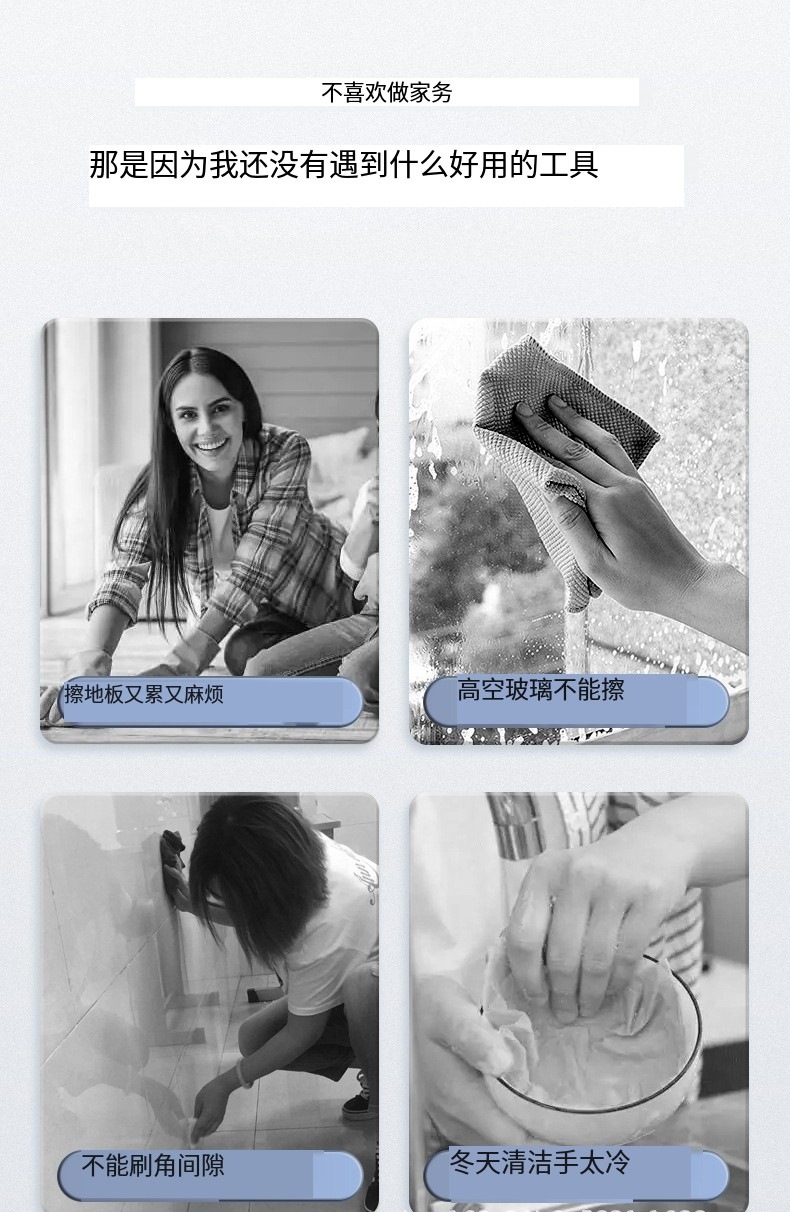 不喜欢做家务

那是因为我还没有遇到什么好用的工具

擦地板又累又麻烦

高空玻璃不能擦

不能刷角间隙

冬天清洁手太冷