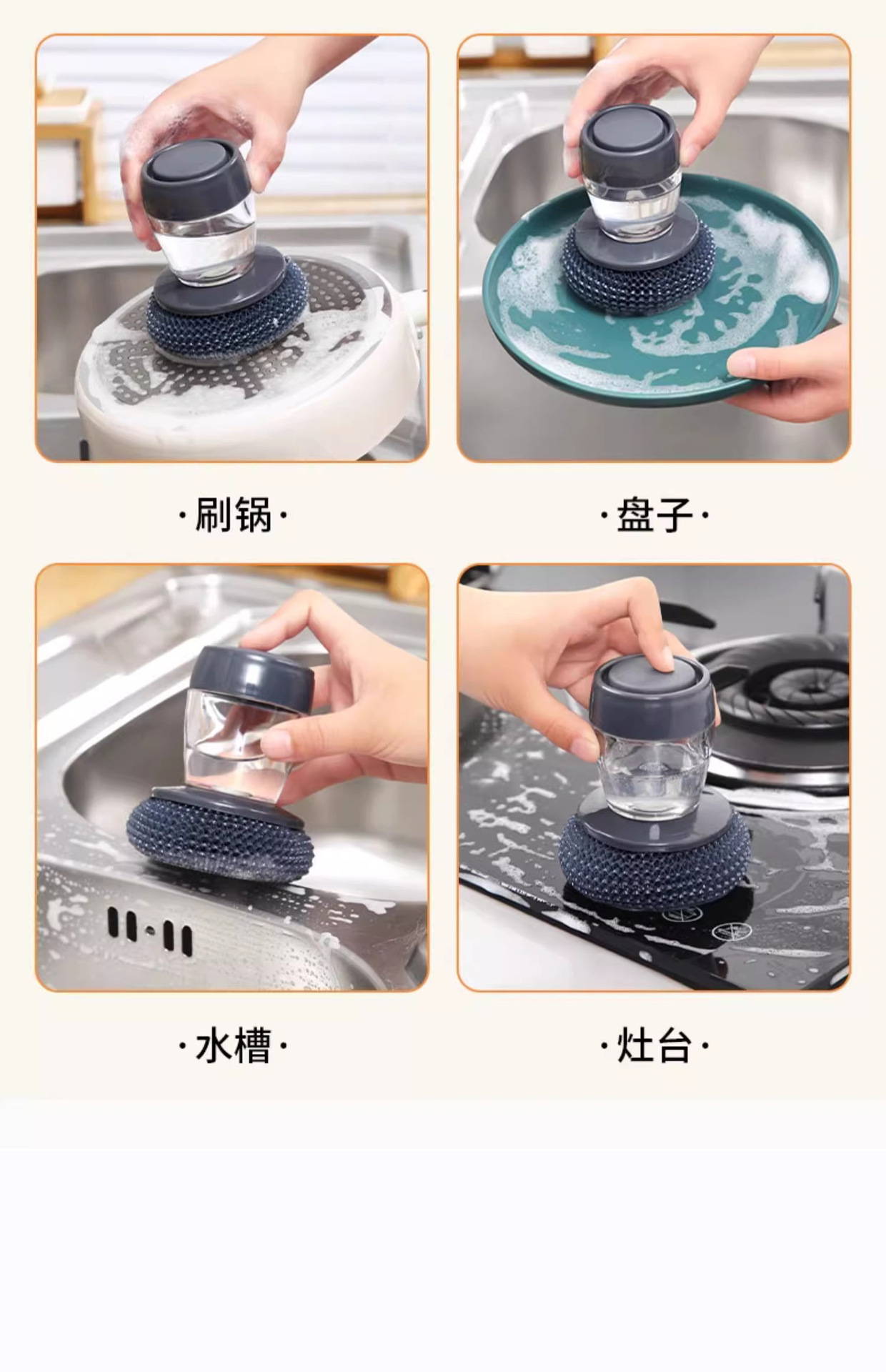 ·刷锅·

·盘子·

·水槽·

·灶台·