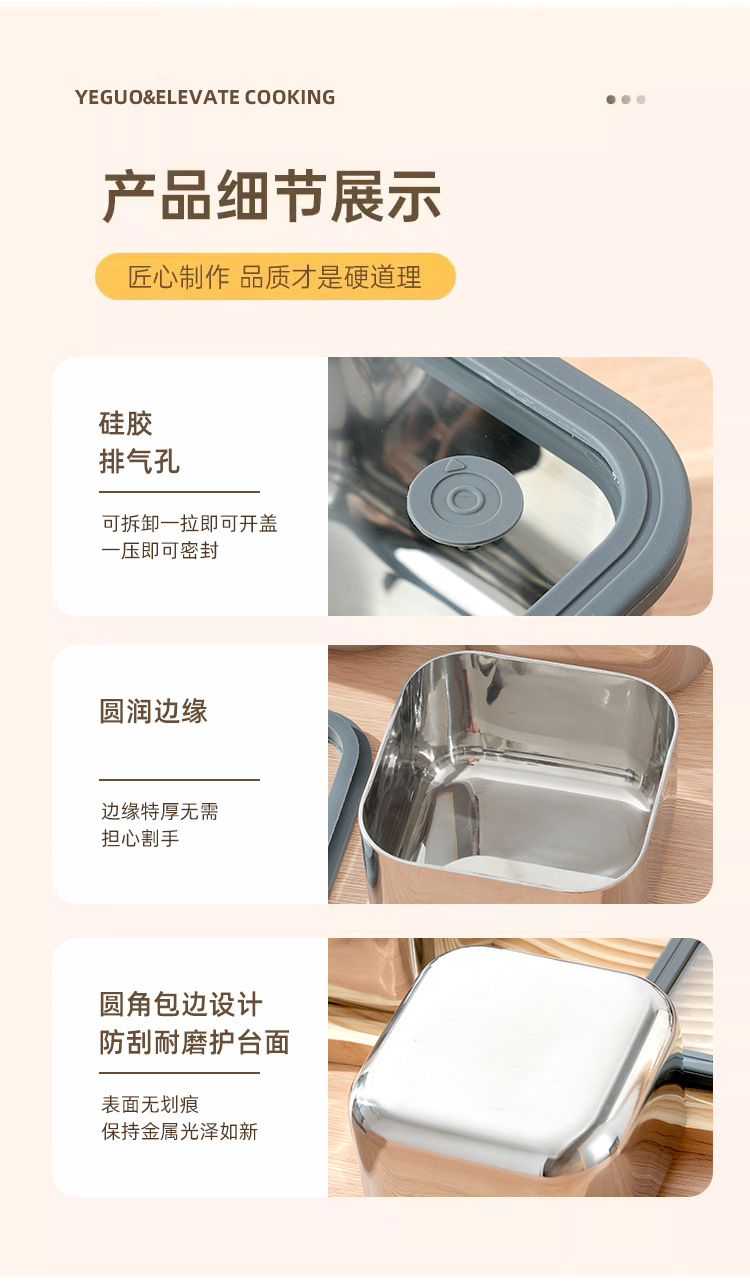 YEGUO&ELEVATE COOKING

产品细节展示

匠心制作 品质才是硬道理

硅胶
排气孔

可拆卸一拉即可开盖
一压即可密封

圆润边缘

边缘特厚无需
担心割手

圆角包边设计
防刮耐磨护台面

表面无划痕
保持金属光泽如新