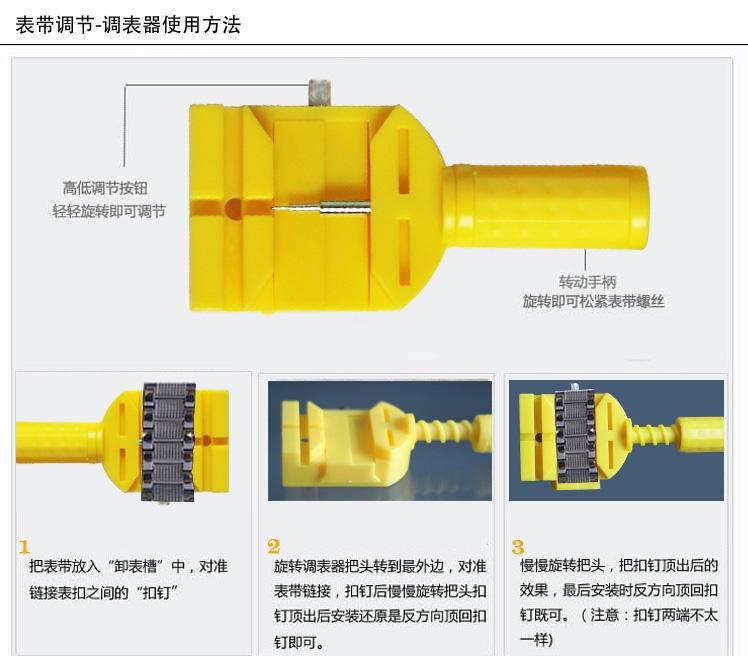 表带调节-调表器使用方法

高低调节按钮
轻轻旋转即可调节

转动手柄
旋转即可松紧表带螺丝

1
把表带放入“卸表槽”中，对准链接表扣之间的“扣钉”

2
旋转调表器把头转到最外边，对准表带链接，扣钉后慢慢旋转把头扣钉顶出后安装还原是反方向顶回扣钉即可。

3
慢慢旋转把头，把扣钉顶出后的效果，最后安装时反方向顶回扣钉既可。（注意：扣钉两端不太一样）