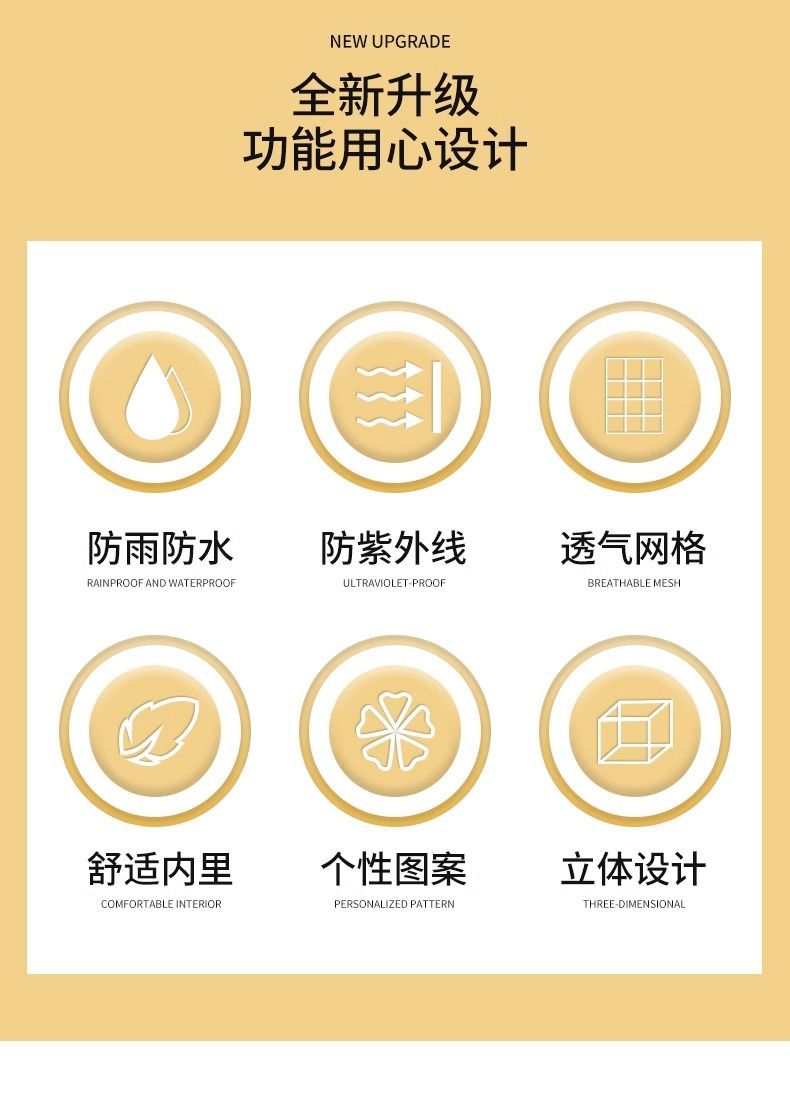 NEW UPGRADE

全新升级
功能用心设计

防雨防水
RAINPROOF AND WATERPROOF

防紫外线
ULTRAVIOLET-PROOF

透气网格
BREATHABLE MESH

舒适内里
COMFORTABLE INTERIOR

个性图案
PERSONALIZED PATTERN

立体设计
THREE-DIMENSIONAL