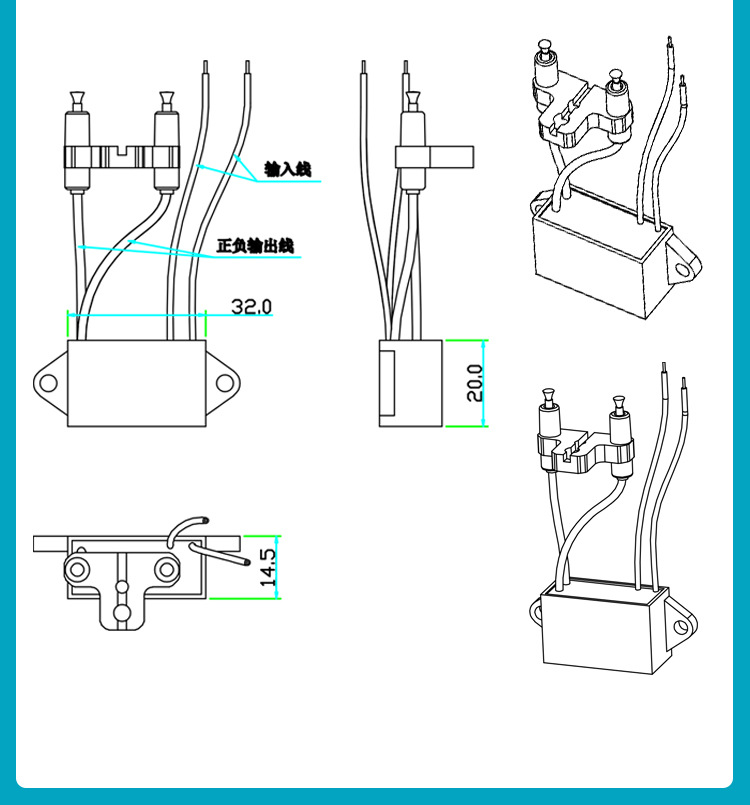 输入线

正负输出线

32.0

20.0

14.5