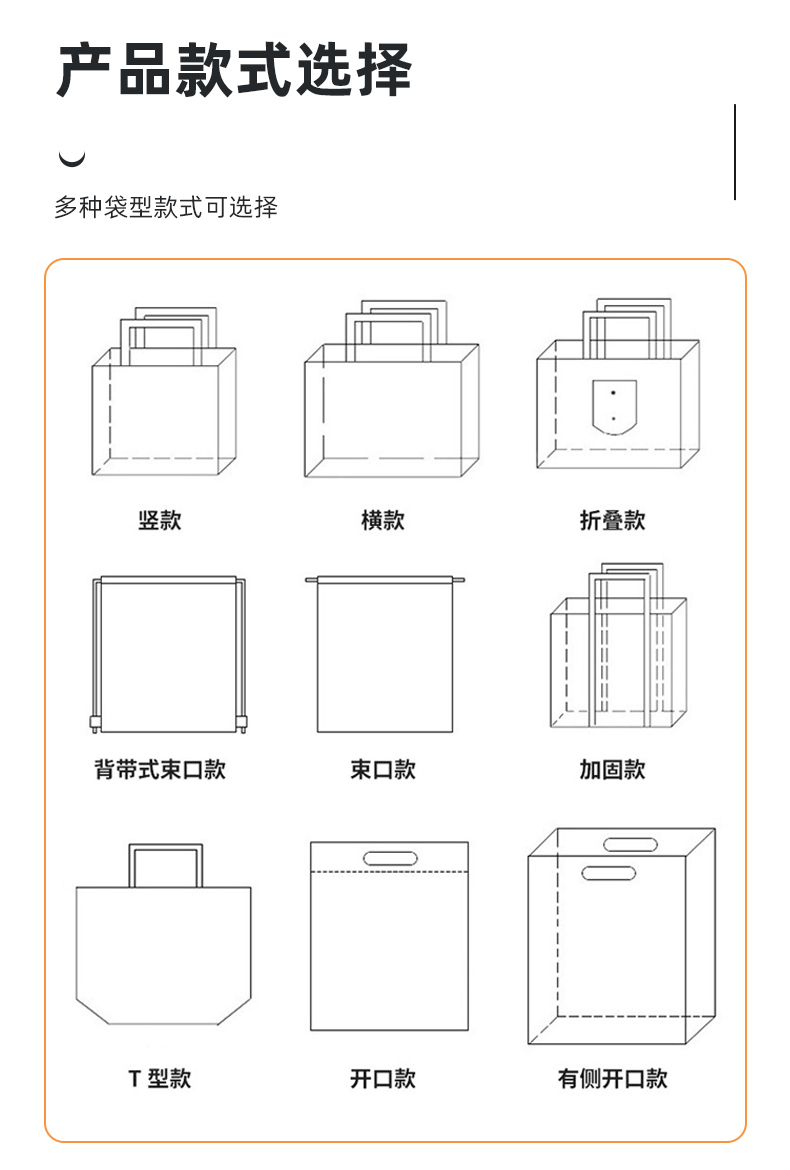 产品款式选择

多种袋型款式可选择

竖款

横款

折叠款

背带式束口款

束口款

加固款

T 型款

开口款

有侧开口款