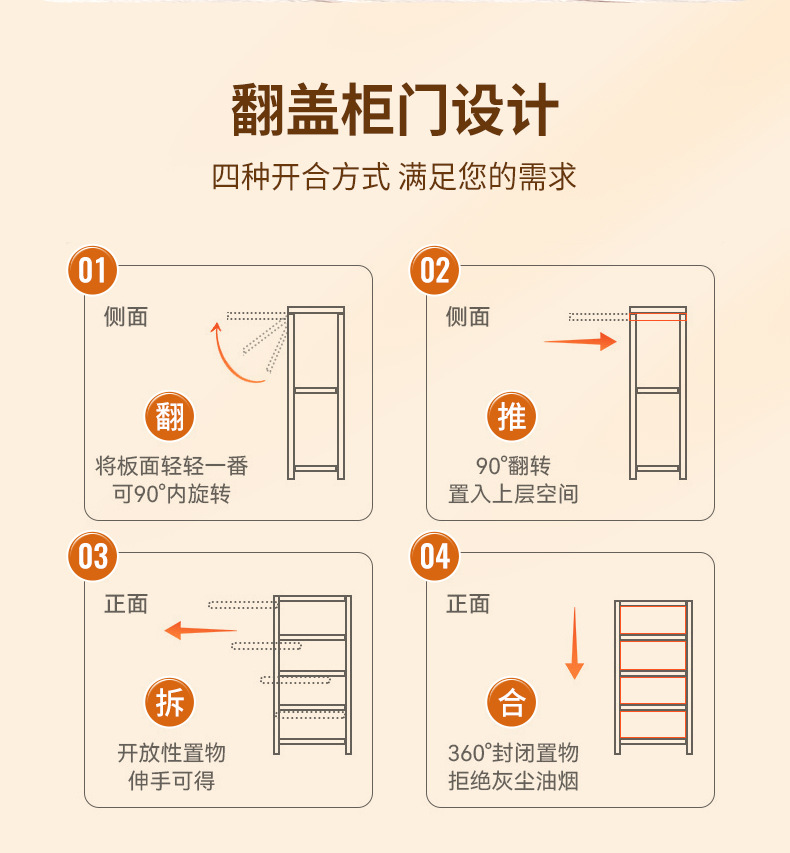 翻盖柜门设计

四种开合方式 满足您的需求

01

侧面

翻

将板面轻轻一番
可90°内旋转

02

侧面

推

90°翻转
置入上层空间

03

正面

拆

开放性置物
伸手可得

04

正面

合

360°封闭置物
拒绝灰尘油烟