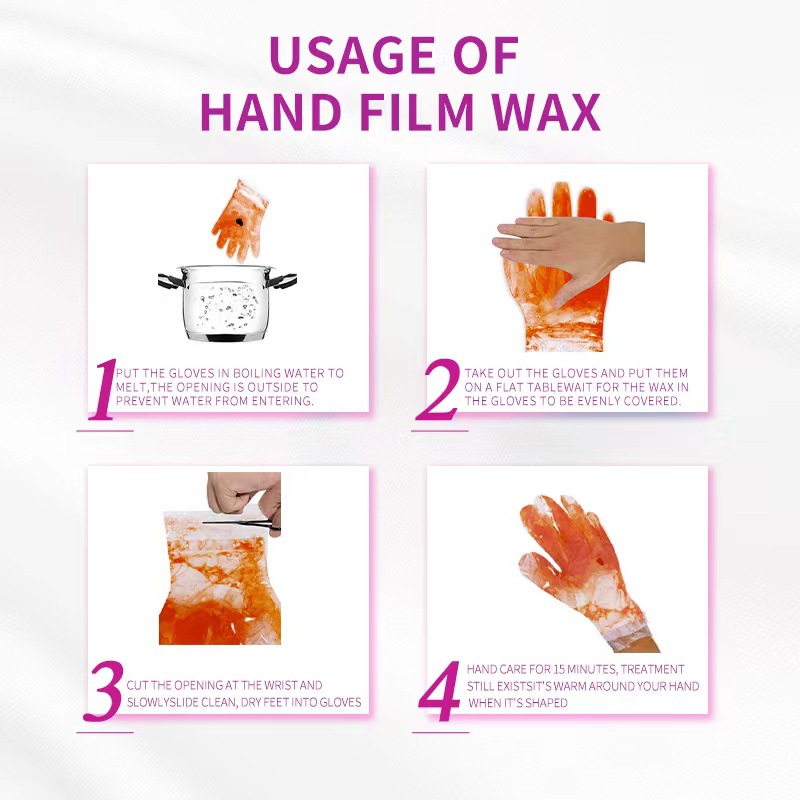 USAGE OF
HAND FILM WAX

1 PUT THE GLOVES IN BOILING WATER TO MELT,THE OPENING IS OUTSIDE TO PREVENT WATER FROM ENTERING.

2 TAKE OUT THE GLOVES AND PUT THEM ON A FLAT TABLEWAIT FOR THE WAX IN THE GLOVES TO BE EVENLY COVERED.

3 CUT THE OPENING AT THE WRIST AND SLOWLYSLIDE CLEAN, DRY FEET INTO GLOVES

4 HAND CARE FOR 15 MINUTES, TREATMENT STILL EXISTSIT'S WARM AROUND YOUR HAND WHEN IT'S SHAPED