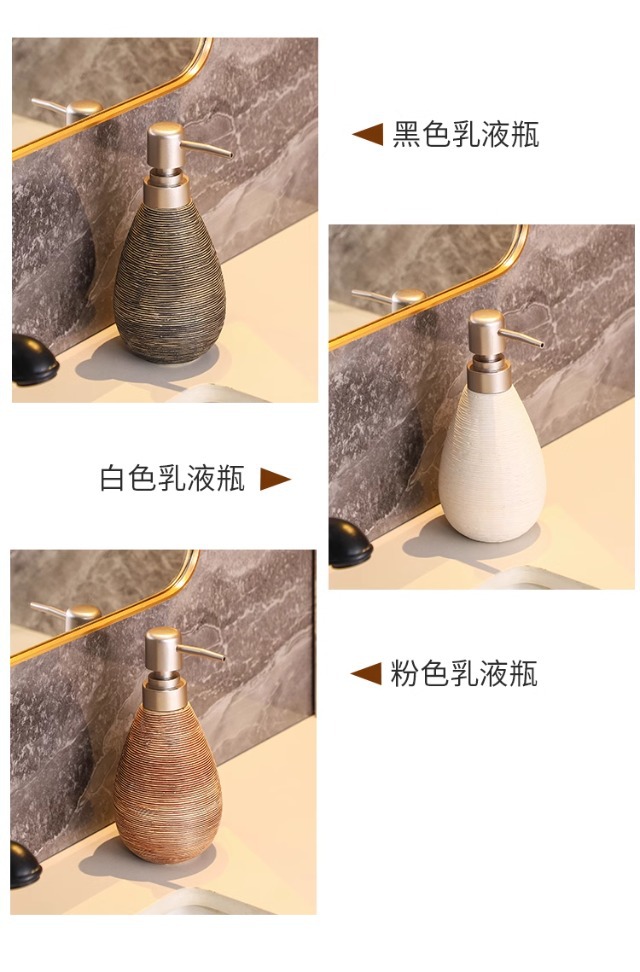 ◀ 黑色乳液瓶

白色乳液瓶 ▶

◀ 粉色乳液瓶